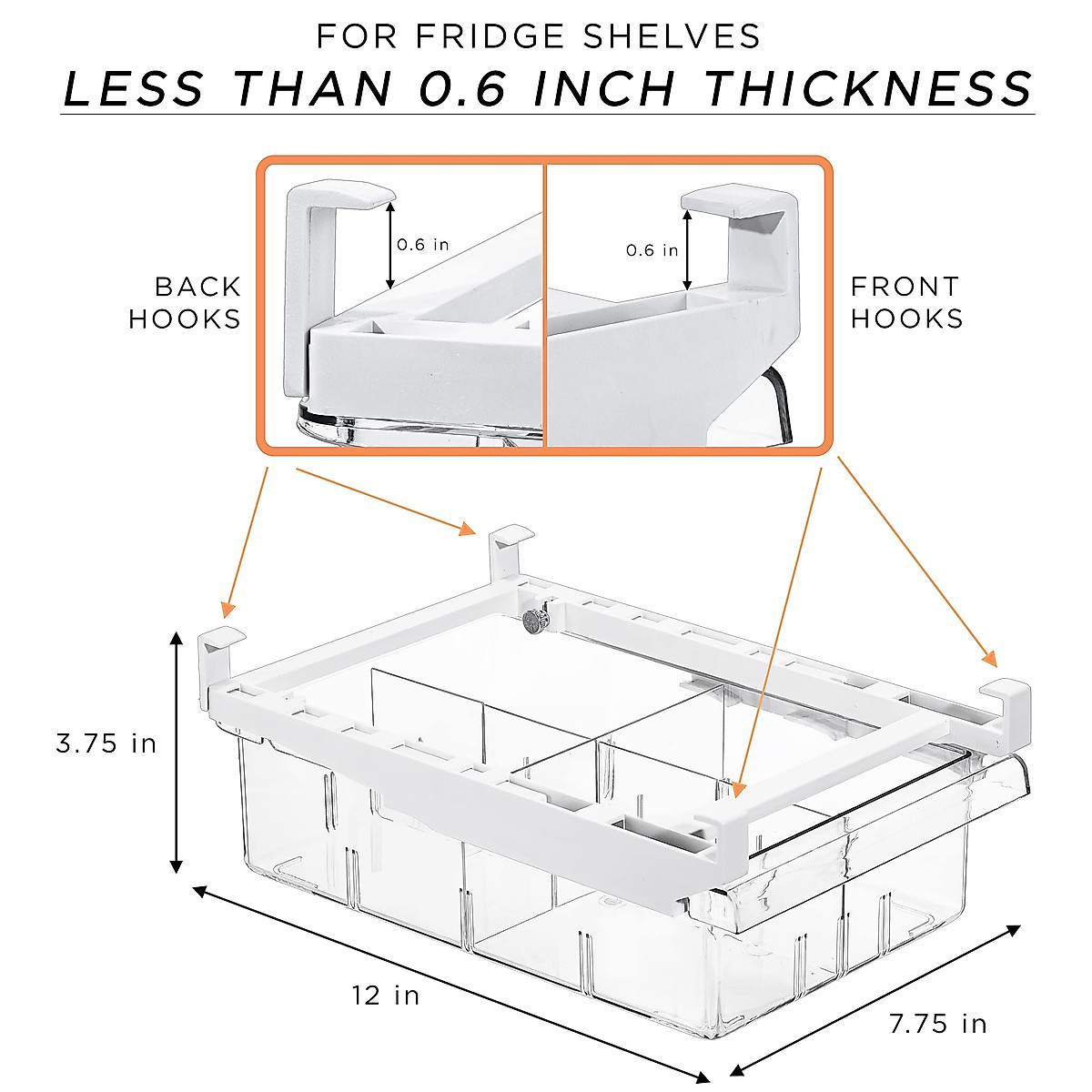 FOR FRIDGE SHELVES
LESS THAN 0.6 INCH THICKNESS

BACK HOOKS

0.6 in

0.6 in

FRONT HOOKS

3.75 in

12 in

7.75 in