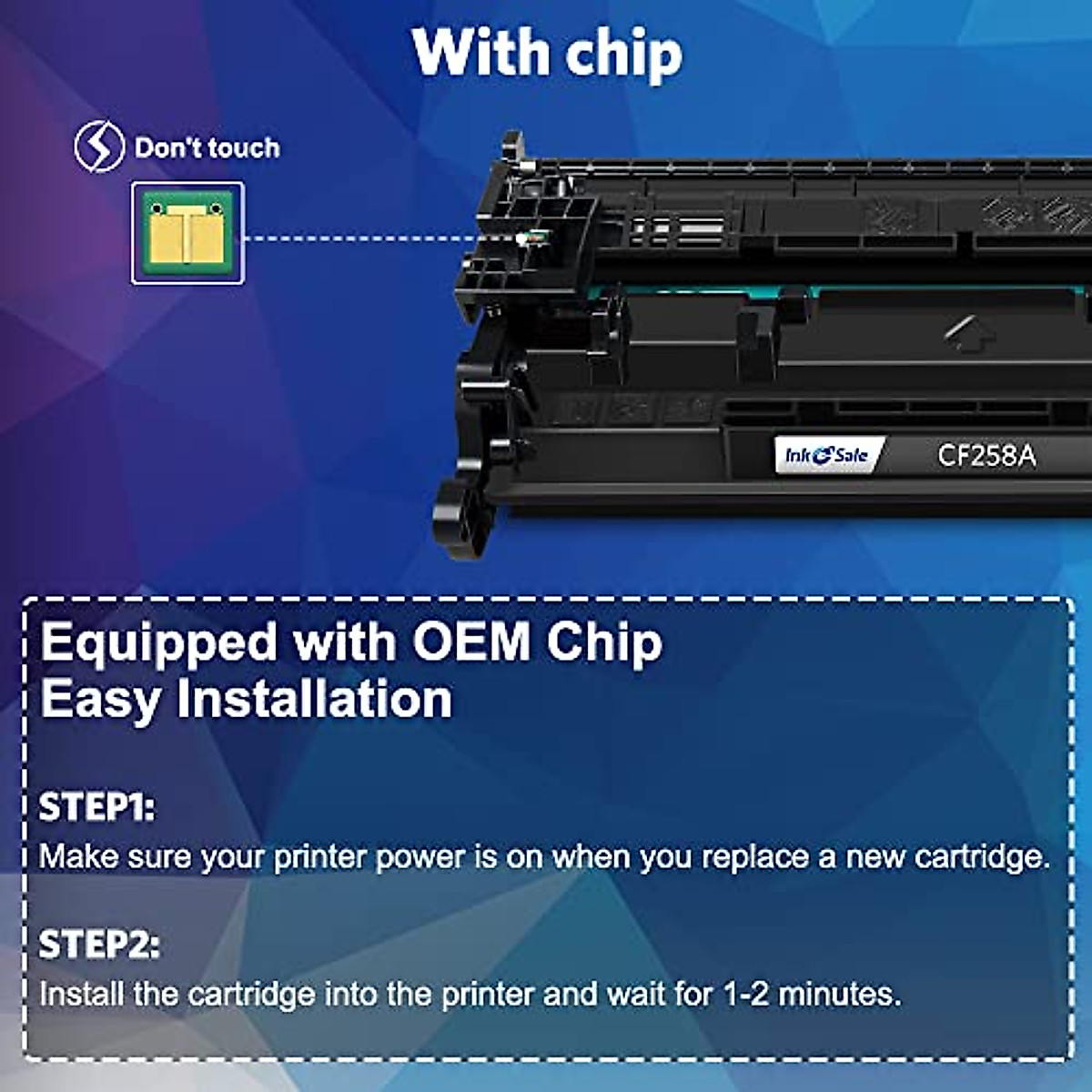 With chip

Don't touch

Ink Sale

CF258A

Equipped with OEM Chip
Easy Installation

STEP1:
Make sure your printer power is on when you replace a new cartridge.

STEP2:
Install the cartridge into the printer and wait for 1-2 minutes.