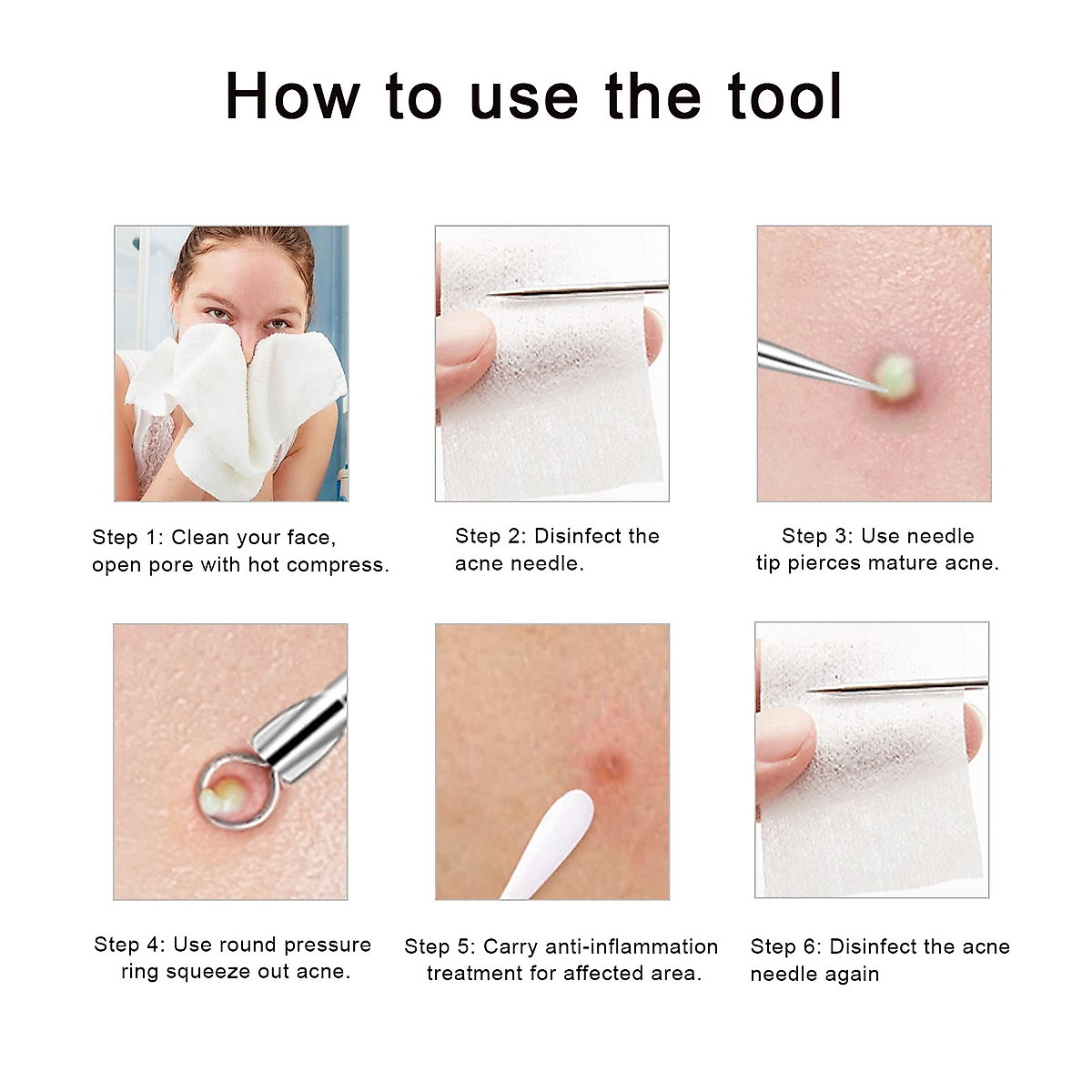 How to use the tool

Step 1: Clean your face, open pore with hot compress.

Step 2: Disinfect the acne needle.

Step 3: Use needle tip pierces mature acne.

Step 4: Use round pressure ring squeeze out acne.

Step 5: Carry anti-inflammation treatment for affected area.

Step 6: Disinfect the acne needle again