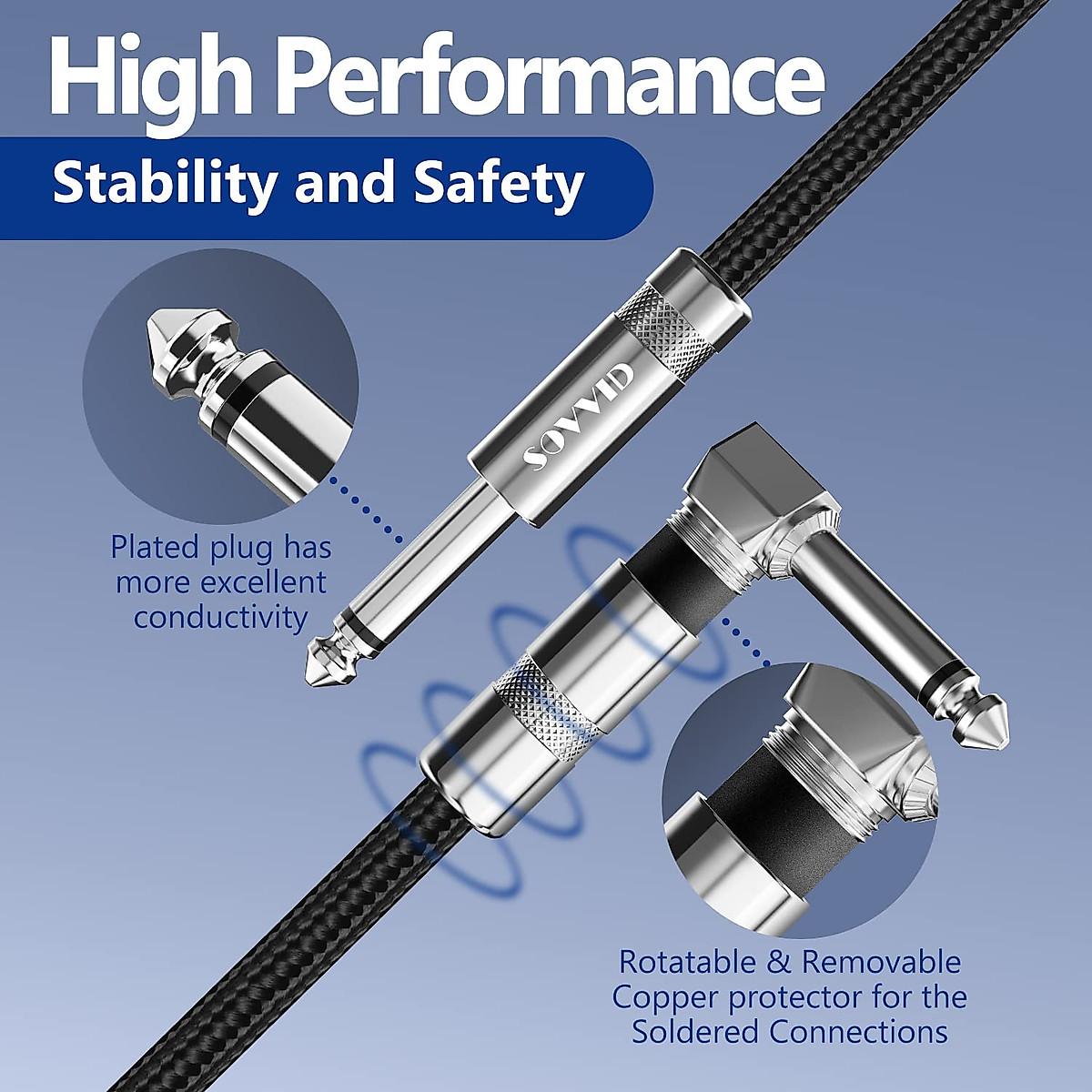 High Performance

Stability and Safety

SOVVID

Plated plug has more excellent conductivity

Rotatable & Removable Copper protector for the Soldered Connections