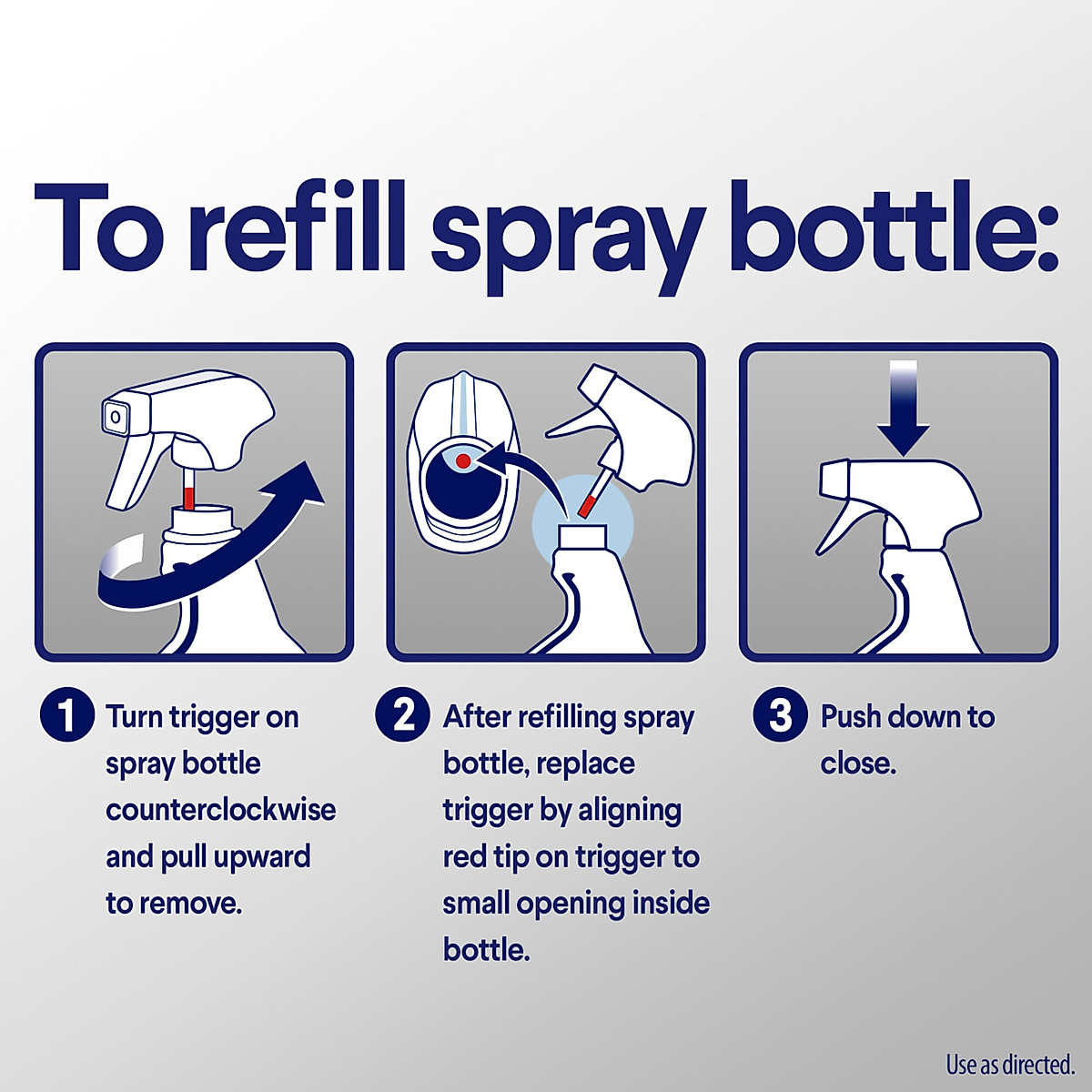 To refill spray bottle:

1 Turn trigger on spray bottle counterclockwise and pull upward to remove.

2 After refilling spray bottle, replace trigger by aligning red tip on trigger to small opening inside bottle.

3 Push down to close.

Use as directed.