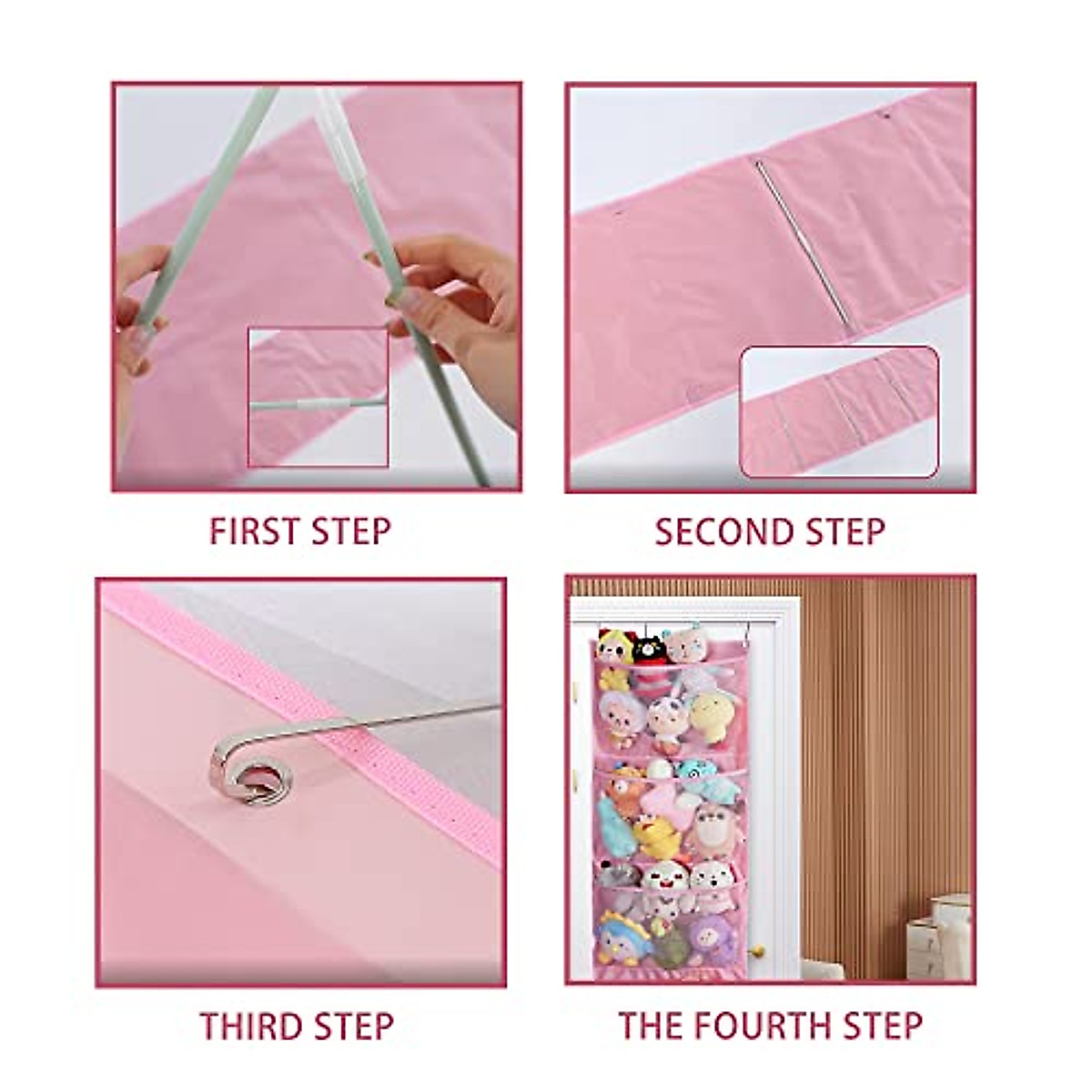 FIRST STEP

SECOND STEP

THIRD STEP

THE FOURTH STEP