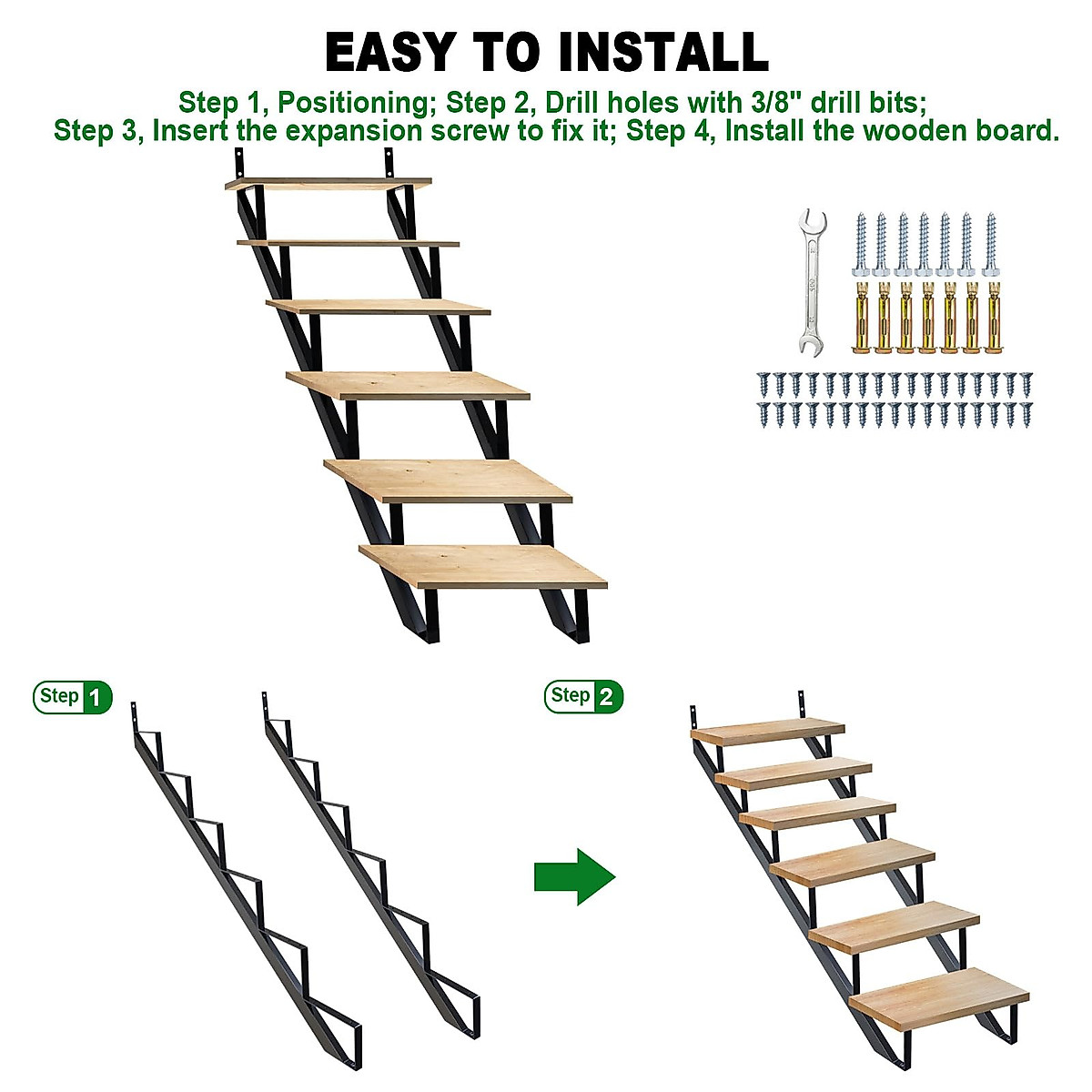 EASY TO INSTALL

Step 1, Positioning; Step 2, Drill holes with 3/8" drill bits; Step 3, Insert the expansion screw to fix it; Step 4, Install the wooden board.

Step 1

Step 2