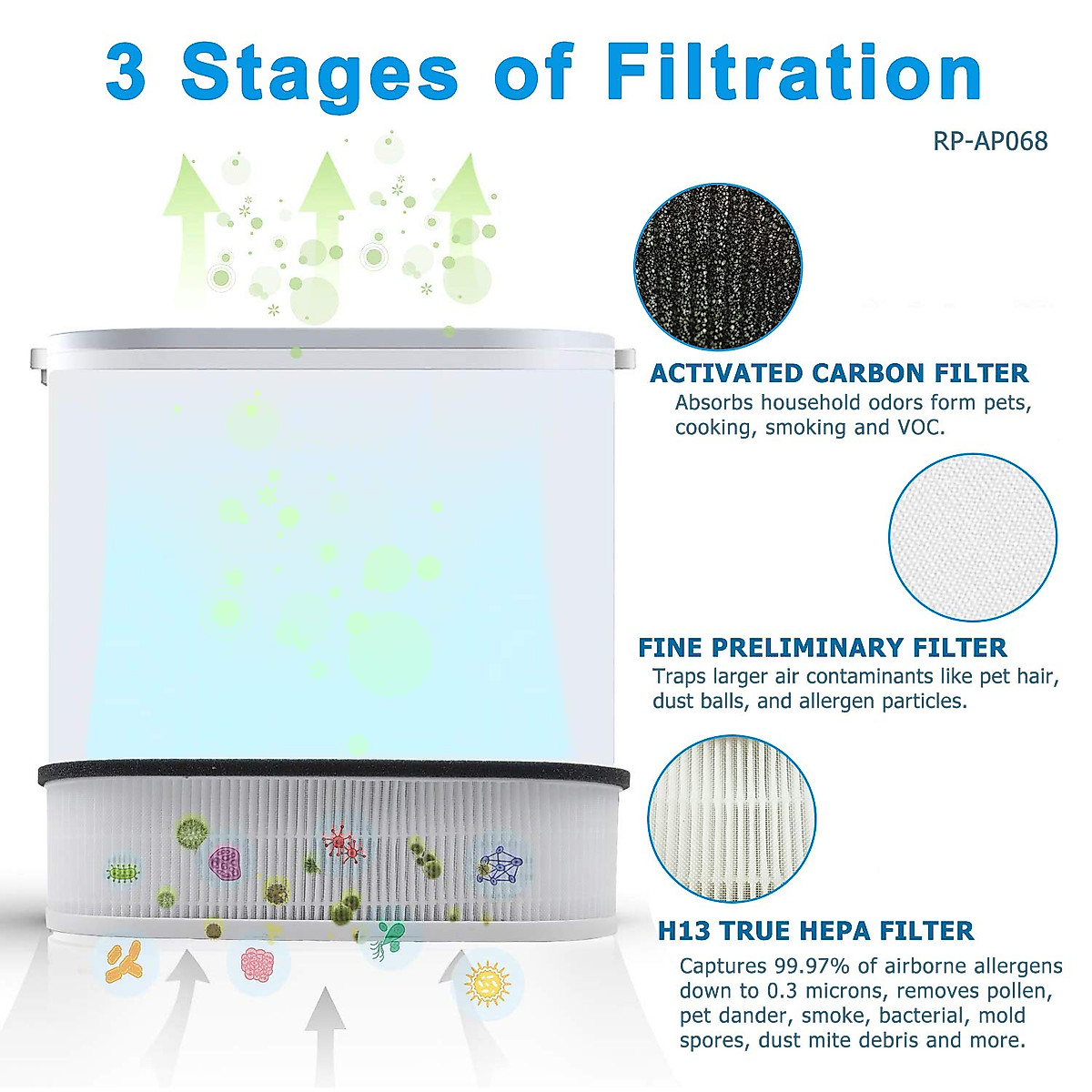 3 Stages of Filtration

RP-AP068

ACTIVATED CARBON FILTER
Absorbs household odors form pets, cooking, smoking and VOC.

FINE PRELIMINARY FILTER
Traps larger air contaminants like pet hair, dust balls, and allergen particles.

H13 TRUE HEPA FILTER
Captures 99.97% of airborne allergens down to 0.3 microns, removes pollen, pet dander, smoke, bacterial, mold spores, dust mite debris and more.