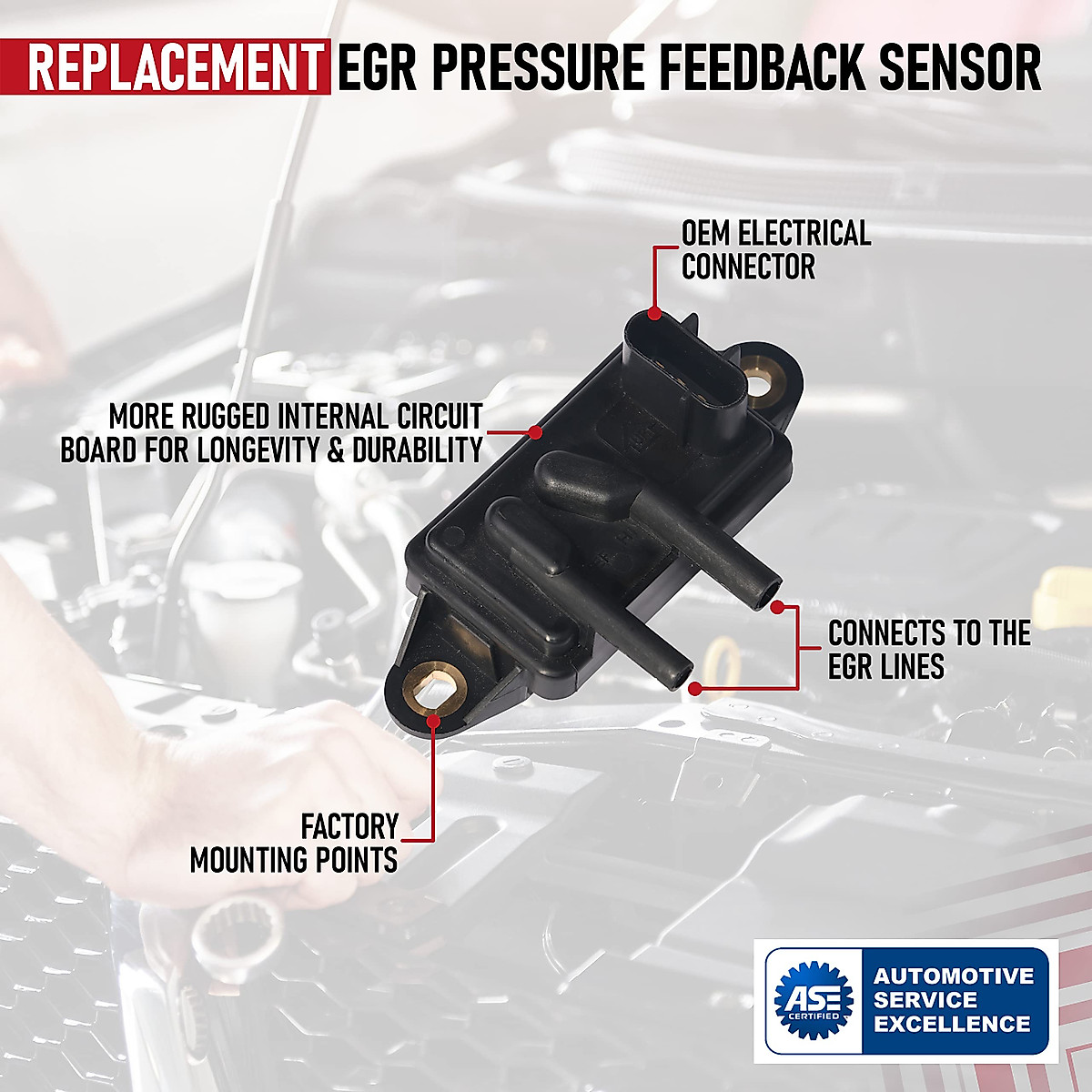 REPLACEMENT EGR PRESSURE FEEDBACK SENSOR

OEM ELECTRICAL CONNECTOR

MORE RUGGED INTERNAL CIRCUIT BOARD FOR LONGEVITY & DURABILITY

CONNECTS TO THE EGR LINES

FACTORY MOUNTING POINTS

ASE CERTIFIED

AUTOMOTIVE SERVICE EXCELLENCE