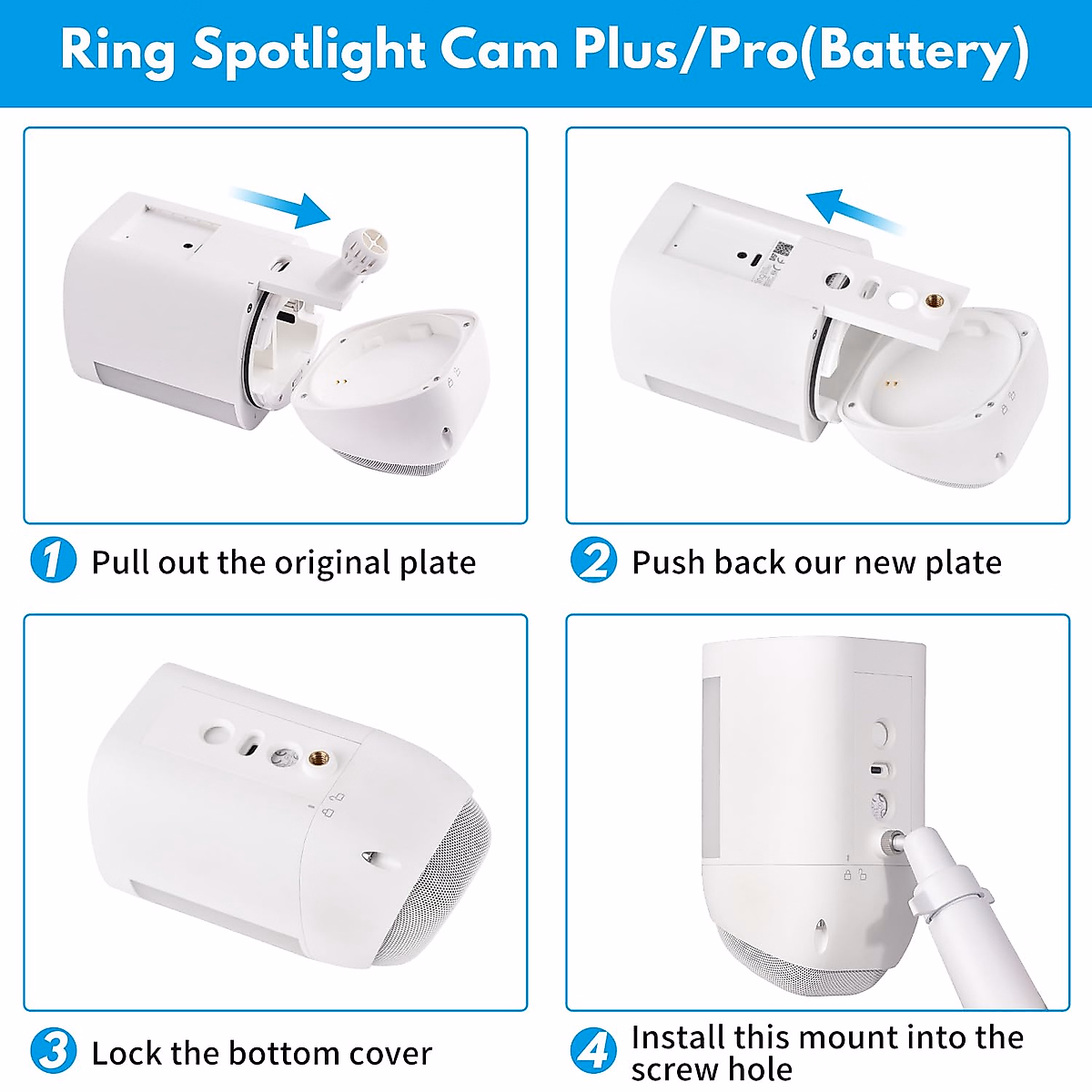 Ring Spotlight Cam Plus/Pro(Battery)

1 Pull out the original plate

2 Push back our new plate

3 Lock the bottom cover

4 Install this mount into the screw hole