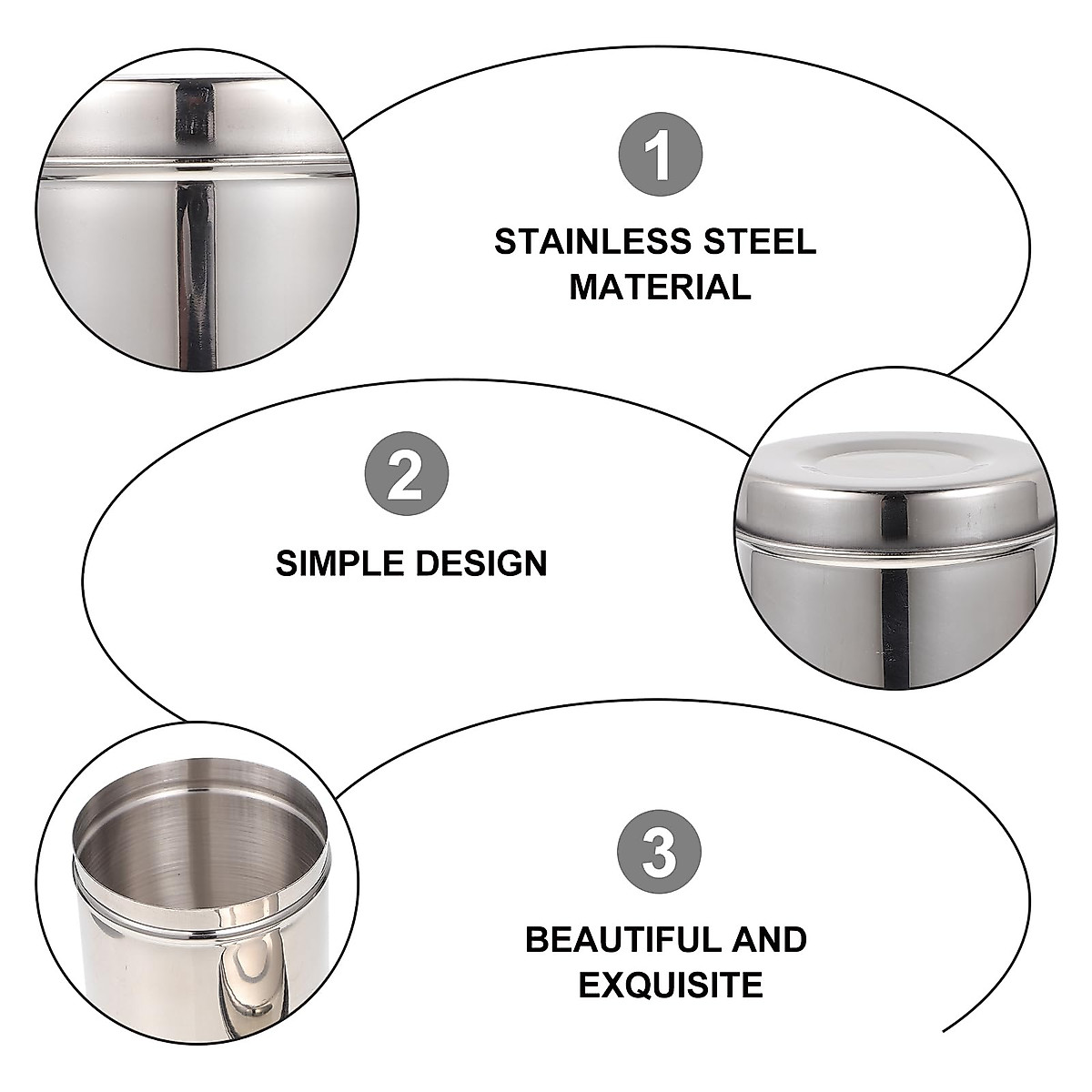 1

STAINLESS STEEL MATERIAL

2

SIMPLE DESIGN

3

BEAUTIFUL AND EXQUISITE