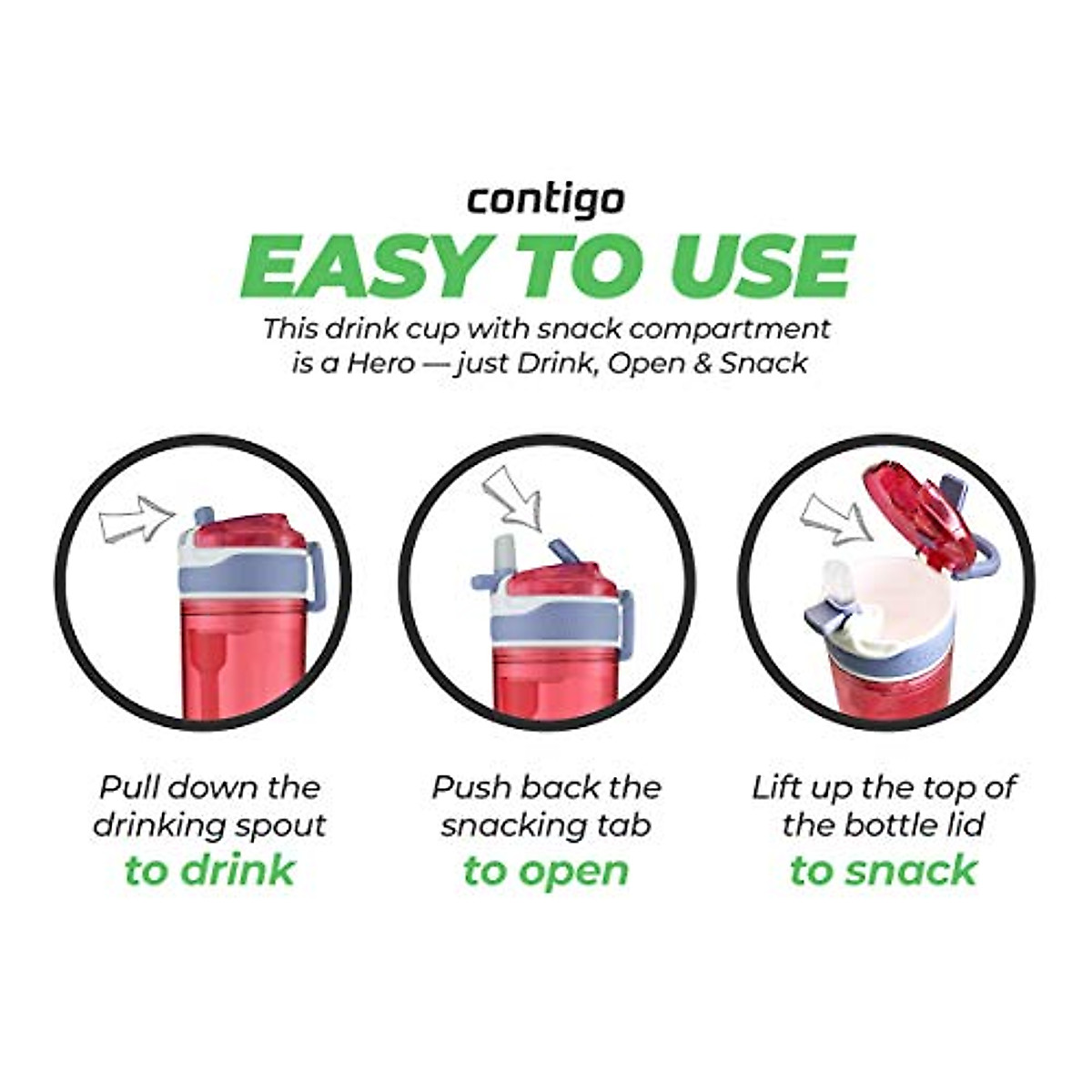 contigo

EASY TO USE

This drink cup with snack compartment is a Hero — just Drink, Open & Snack

Pull down the drinking spout
to drink

Push back the snacking tab
to open

Lift up the top of the bottle lid
to snack