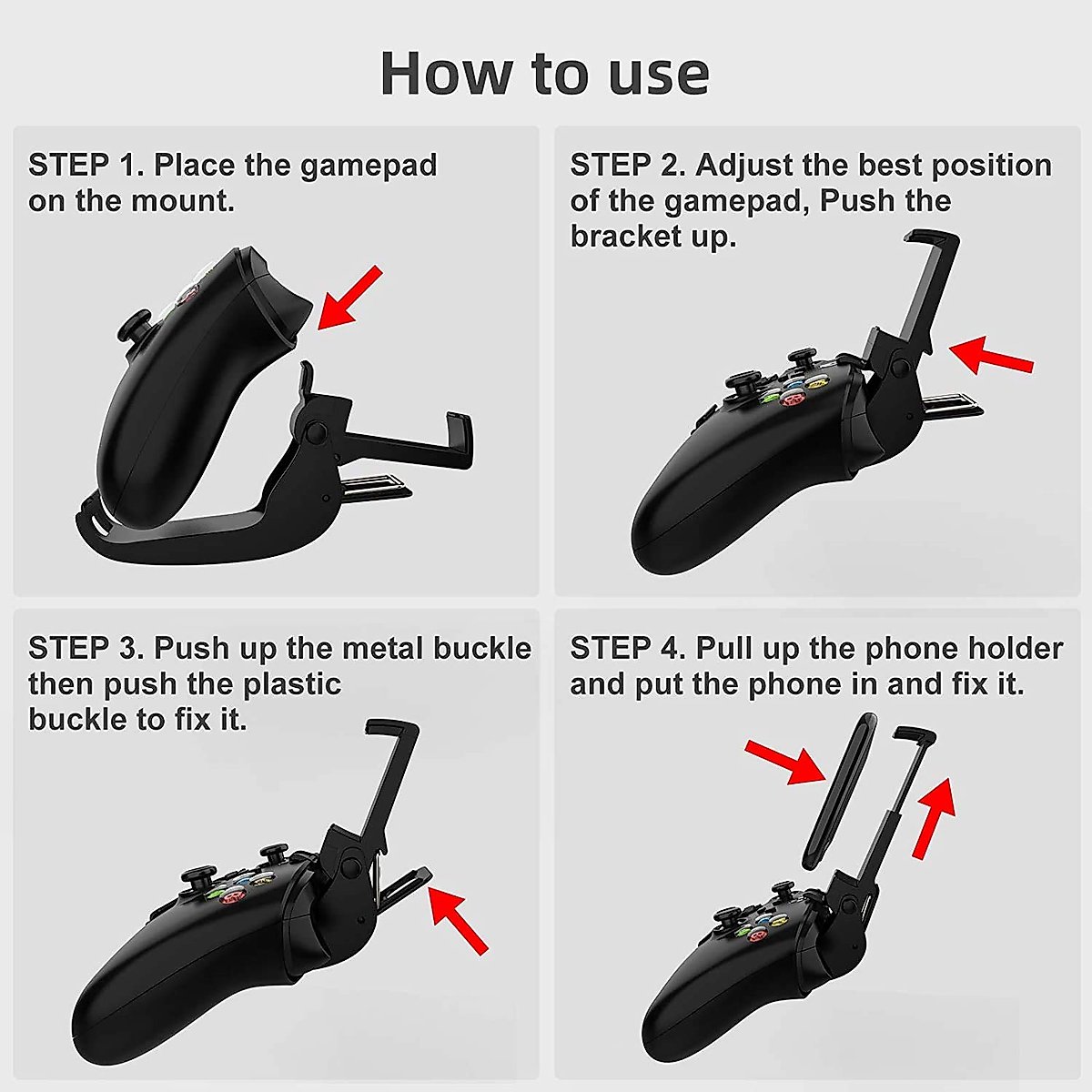 How to use

STEP 1. Place the gamepad on the mount.

STEP 2. Adjust the best position of the gamepad, Push the bracket up.

STEP 3. Push up the metal buckle then push the plastic buckle to fix it.

STEP 4. Pull up the phone holder and put the phone in and fix it.