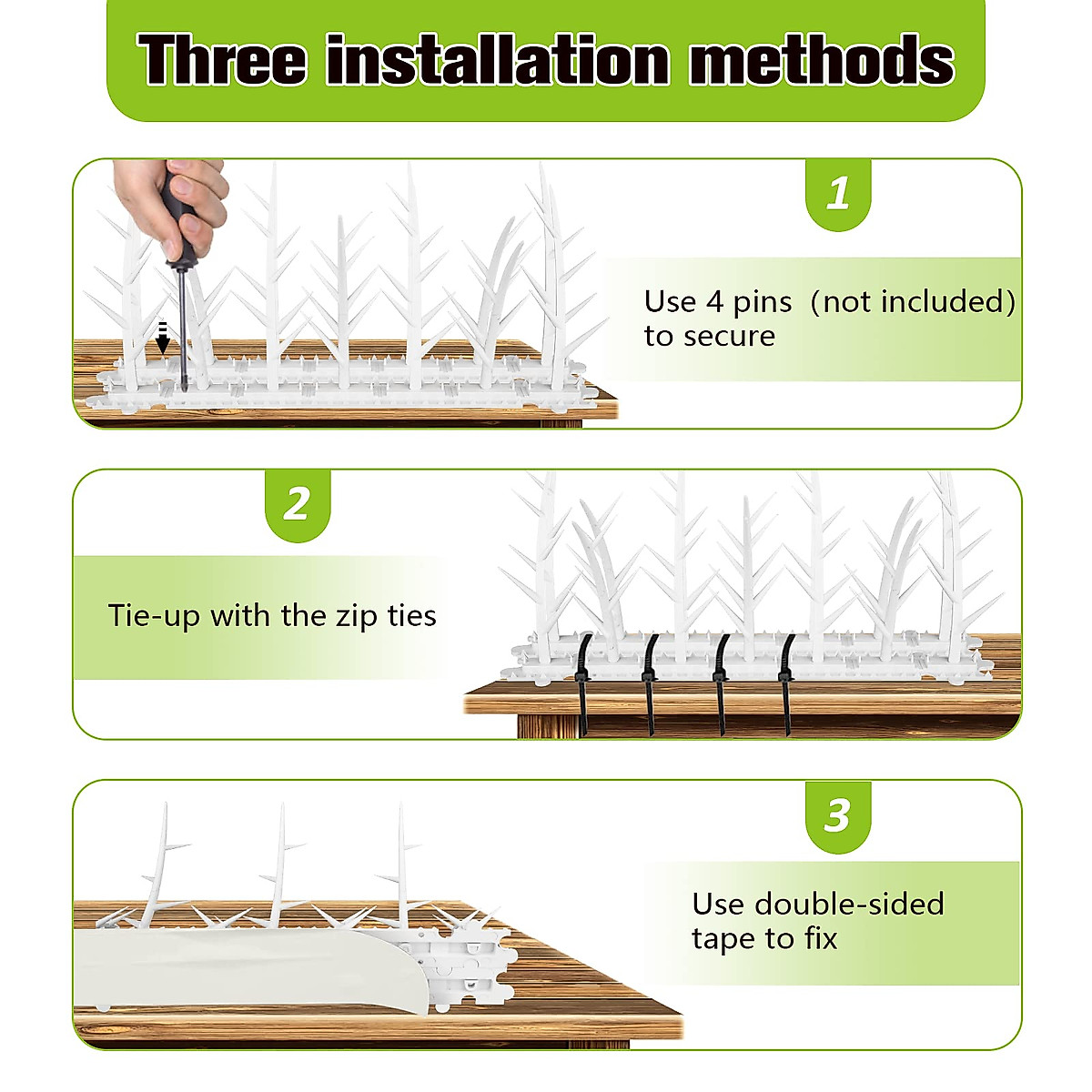 Three installation methods

1

Use 4 pins (not included) to secure

2

Tie-up with the zip ties

3

Use double-sided tape to fix