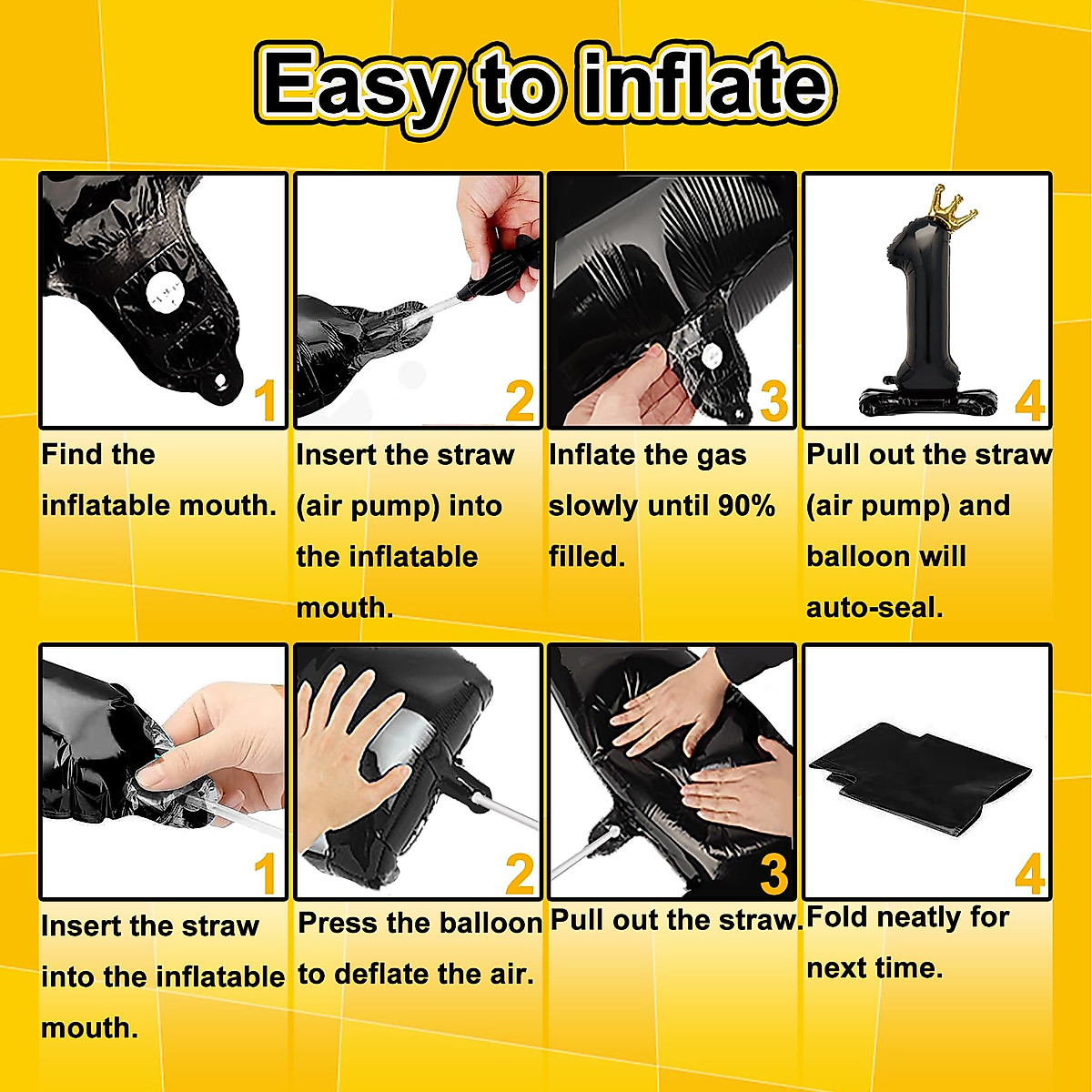 Easy to inflate

1

Find the inflatable mouth.

2

Insert the straw (air pump) into the inflatable mouth.

3

Inflate the gas slowly until 90% filled.

4

Pull out the straw (air pump) and balloon will auto-seal.

1

Insert the straw into the inflatable mouth.

2

Press the balloon to deflate the air.

3

Pull out the straw.

4

Fold neatly for next time.