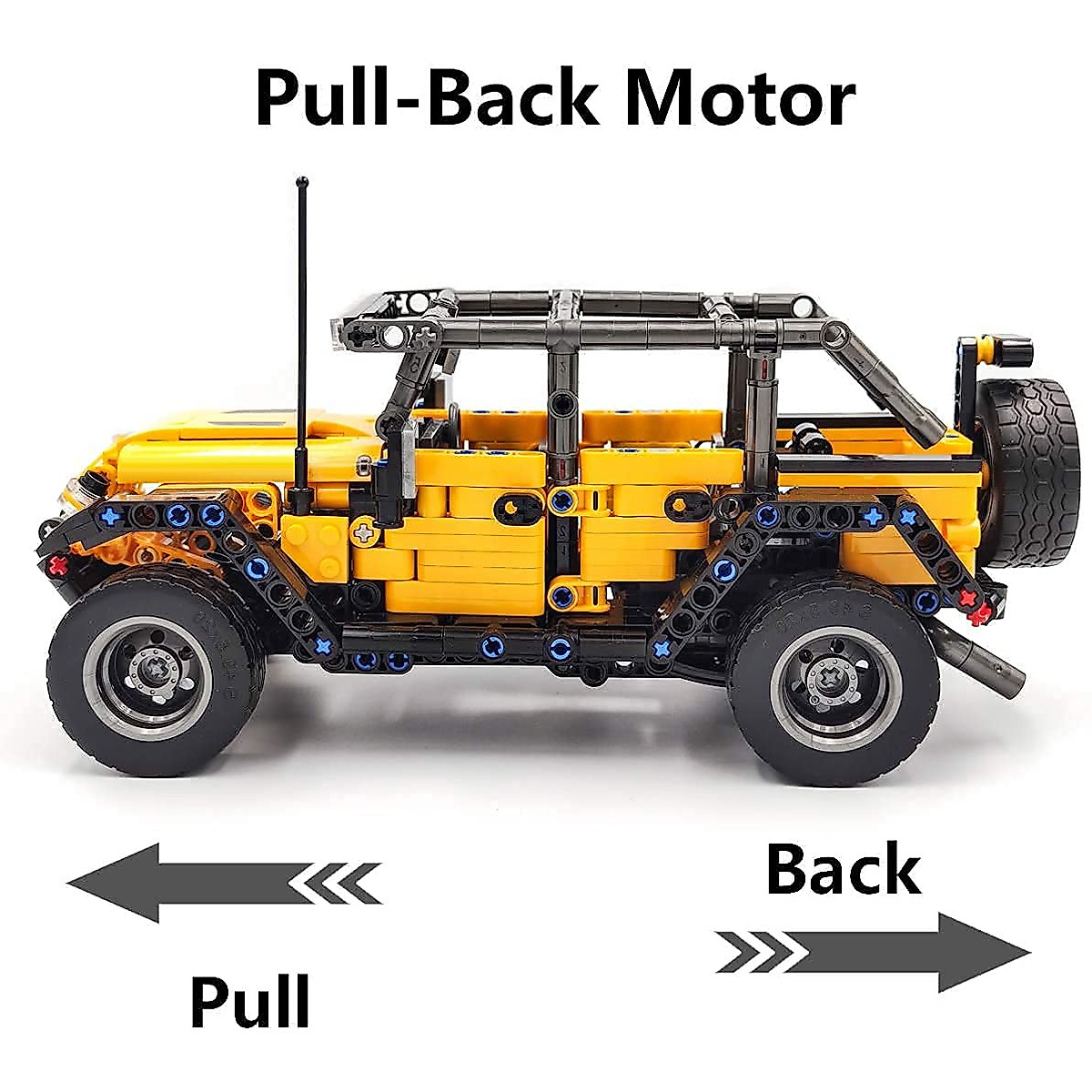 Pull-Back Motor

Back

Pull