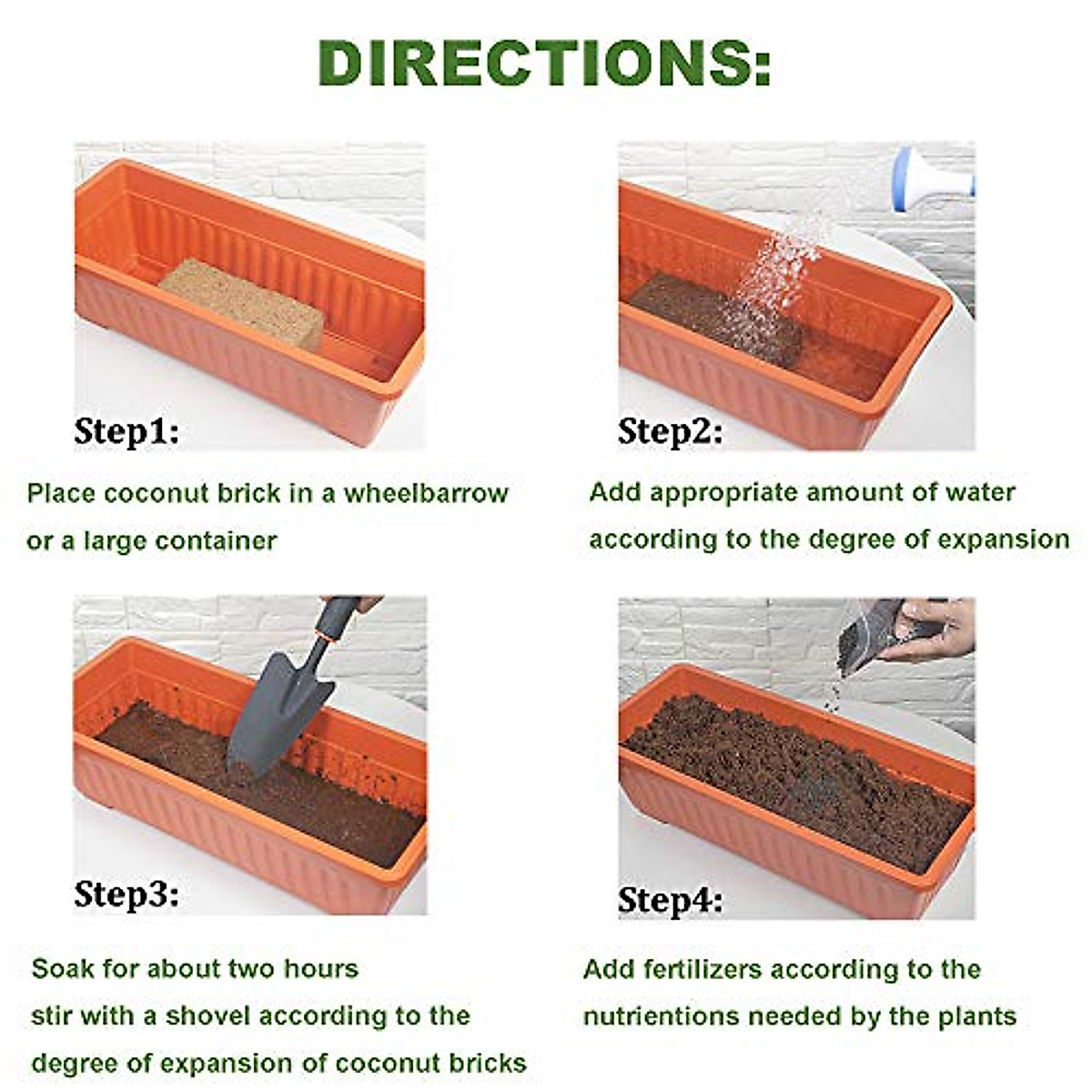 DIRECTIONS:

Step1:

Place coconut brick in a wheelbarrow or a large container

Step2:

Add appropriate amount of water according to the degree of expansion

Step3:

Soak for about two hours stir with a shovel according to the degree of expansion of coconut bricks

Step4:

Add fertilizers according to the nutrientions needed by the plants