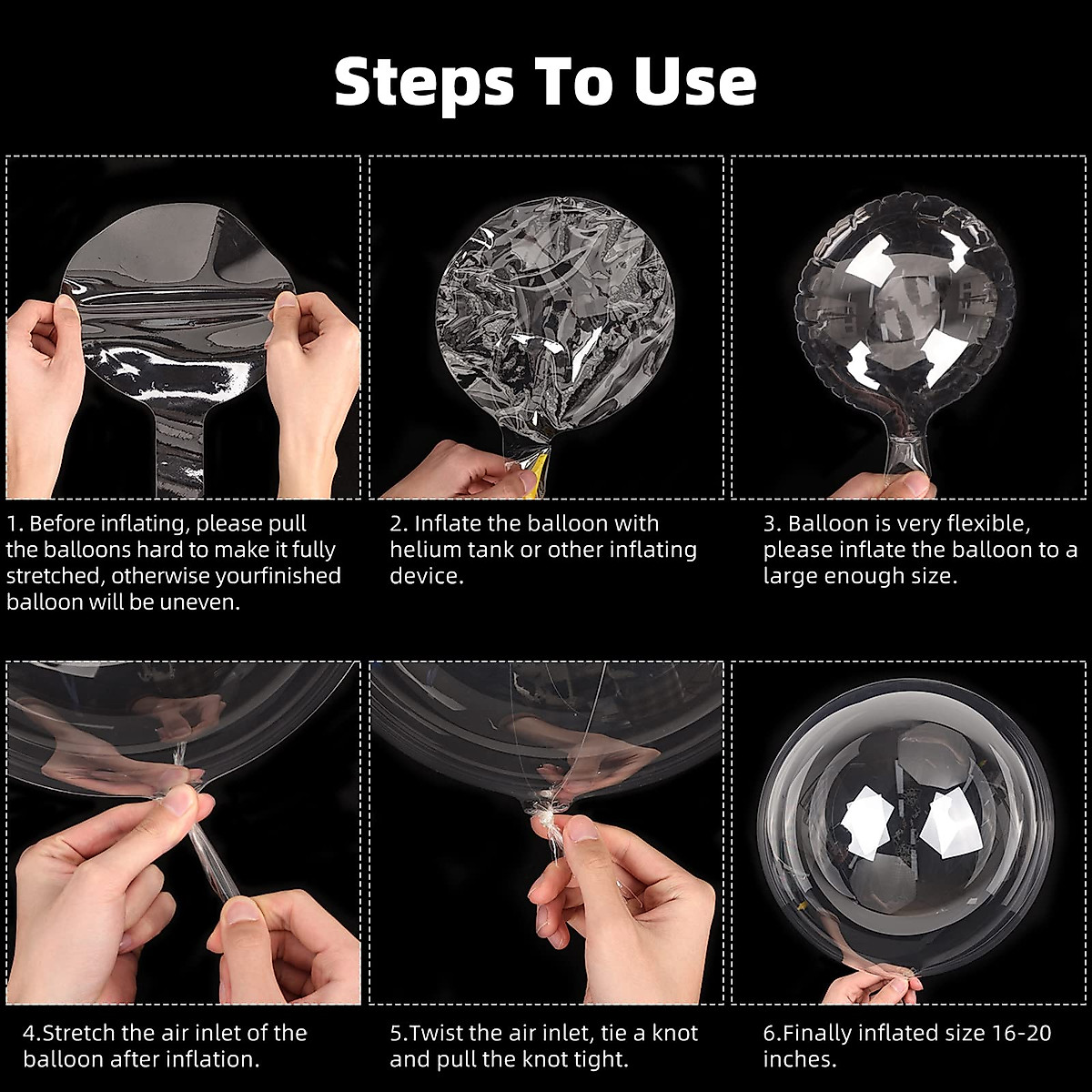 Steps To Use

1. Before inflating, please pull the balloons hard to make it fully stretched, otherwise yourfinished balloon will be uneven.

2. Inflate the balloon with helium tank or other inflating device.

3. Balloon is very flexible, please inflate the balloon to a large enough size.

4.Stretch the air inlet of the balloon after inflation.

5.Twist the air inlet, tie a knot and pull the knot tight.

6.Finally inflated size 16-20 inches.