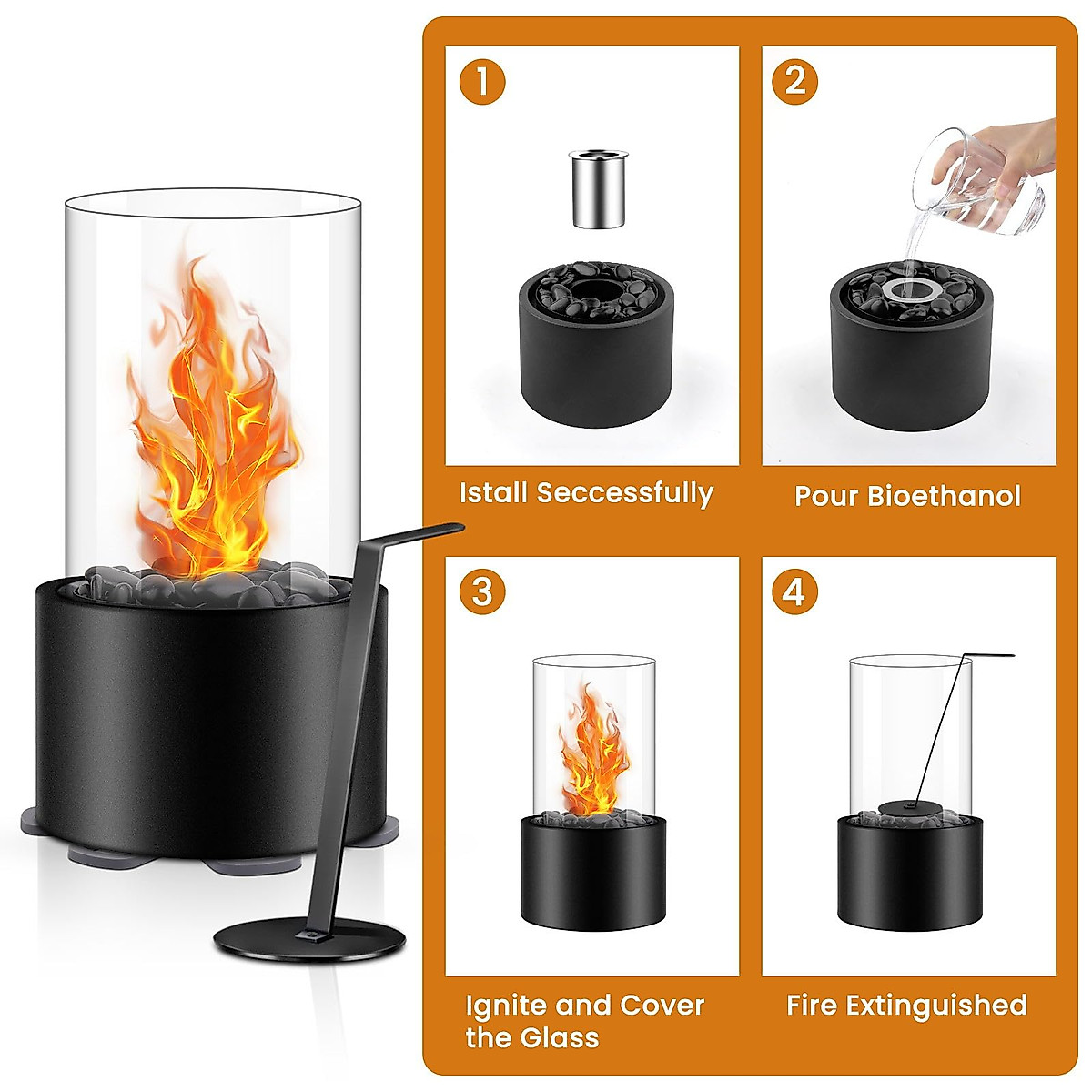 1

Istall Seccessfully

2

Pour Bioethanol

3

Ignite and Cover the Glass

4

Fire Extinguished