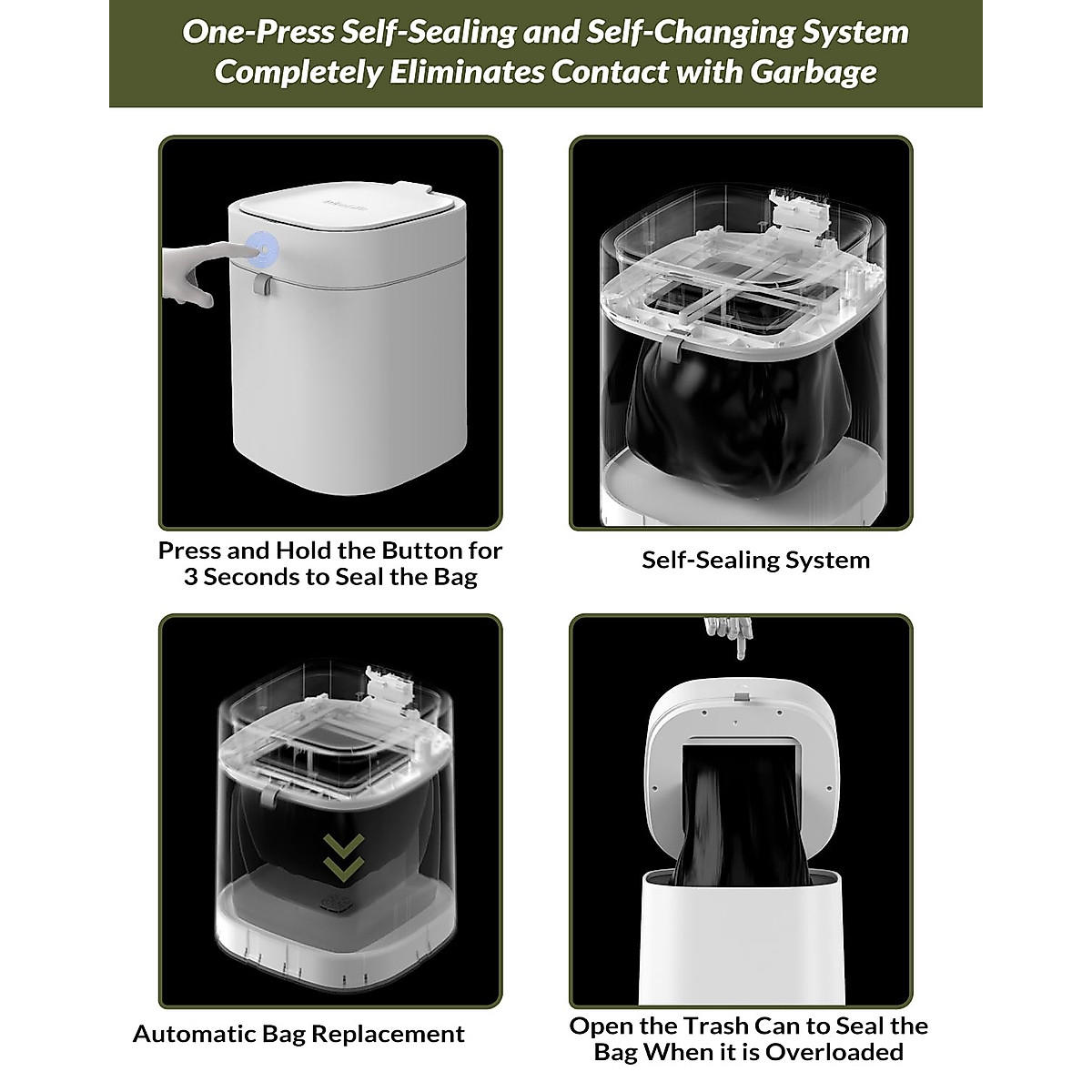 One-Press Self-Sealing and Self-Changing System Completely Eliminates Contact with Garbage

Press and Hold the Button for 3 Seconds to Seal the Bag

Self-Sealing System

Automatic Bag Replacement

Open the Trash Can to Seal the Bag When it is Overloaded