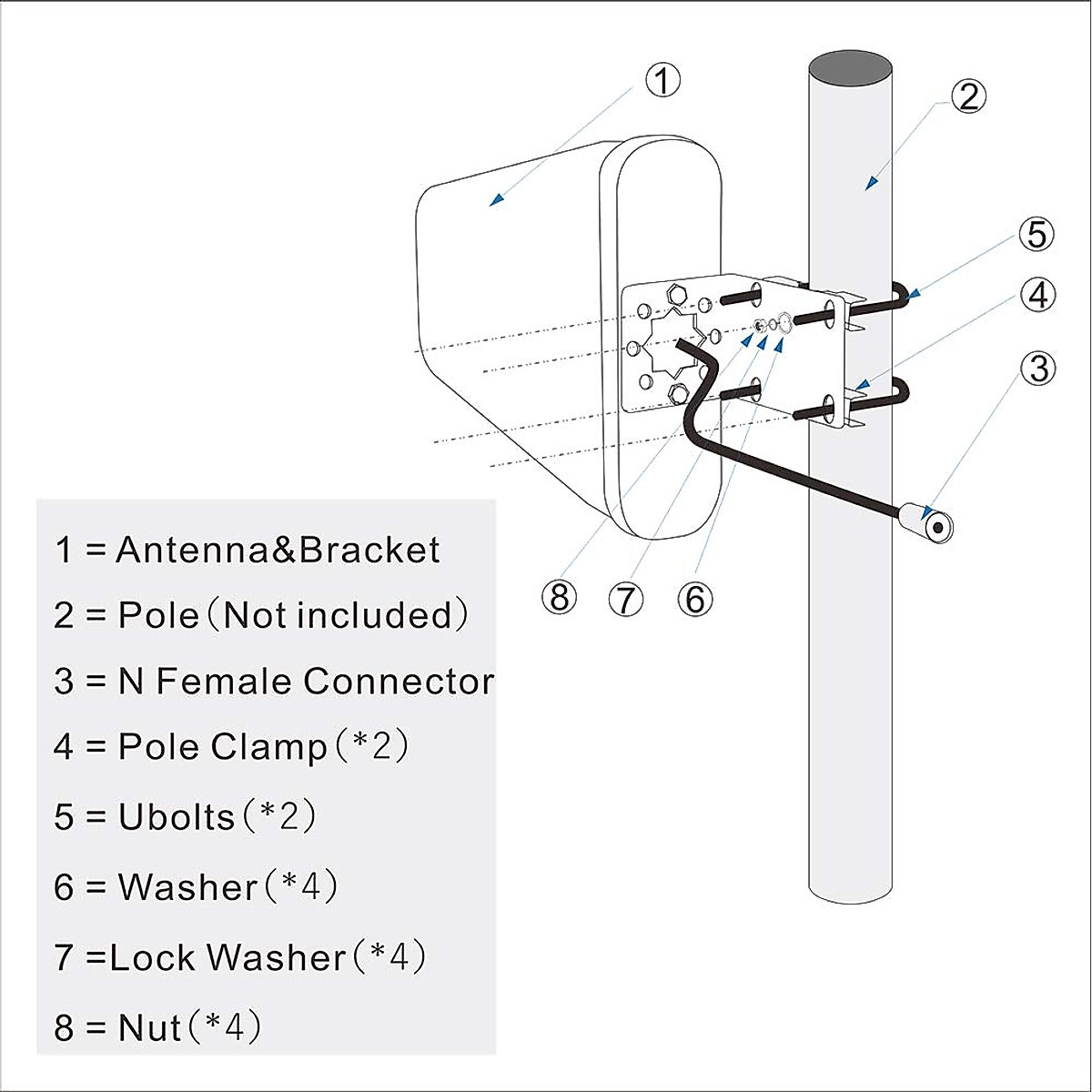 ①

②

⑤

④

③

⑧ ⑦ ⑥

1 = Antenna&Bracket

2 = Pole（Not included）

3 = N Female Connector

4 = Pole Clamp（*2）

5 = Ubolts（*2）

6 = Washer（*4）

7 =Lock Washer（*4）

8 = Nut（*4）