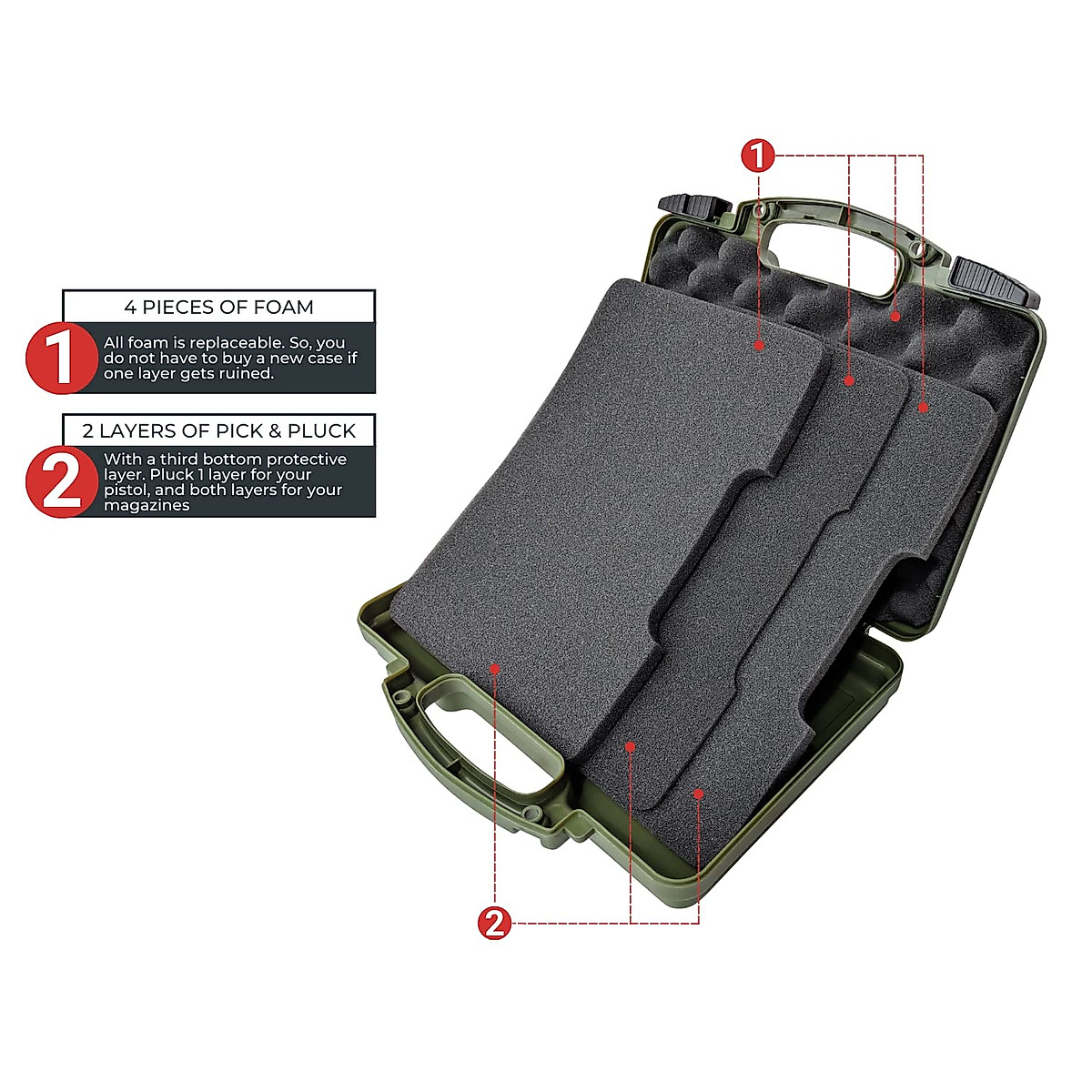 4 PIECES OF FOAM

1

All foam is replaceable. So, you do not have to buy a new case if one layer gets ruined.

2 LAYERS OF PICK & PLUCK

2

With a third bottom protective layer. Pluck 1 layer for your pistol, and both layers for your magazines

1

2