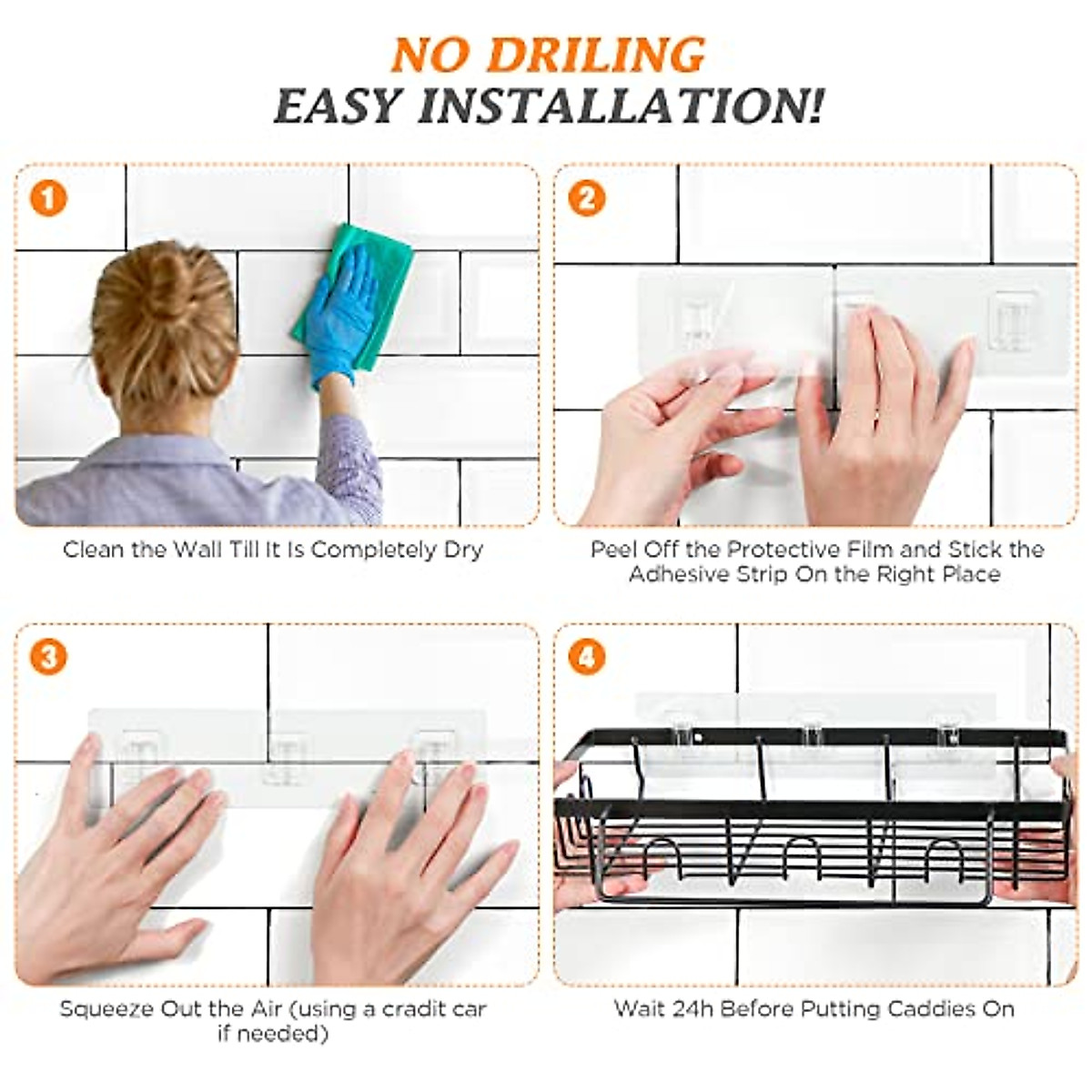 NO DRILING
EASY INSTALLATION!

1

Clean the Wall Till It Is Completely Dry

2

Peel Off the Protective Film and Stick the Adhesive Strip On the Right Place

3

Squeeze Out the Air (using a cradit car if needed)

4

Wait 24h Before Putting Caddies On