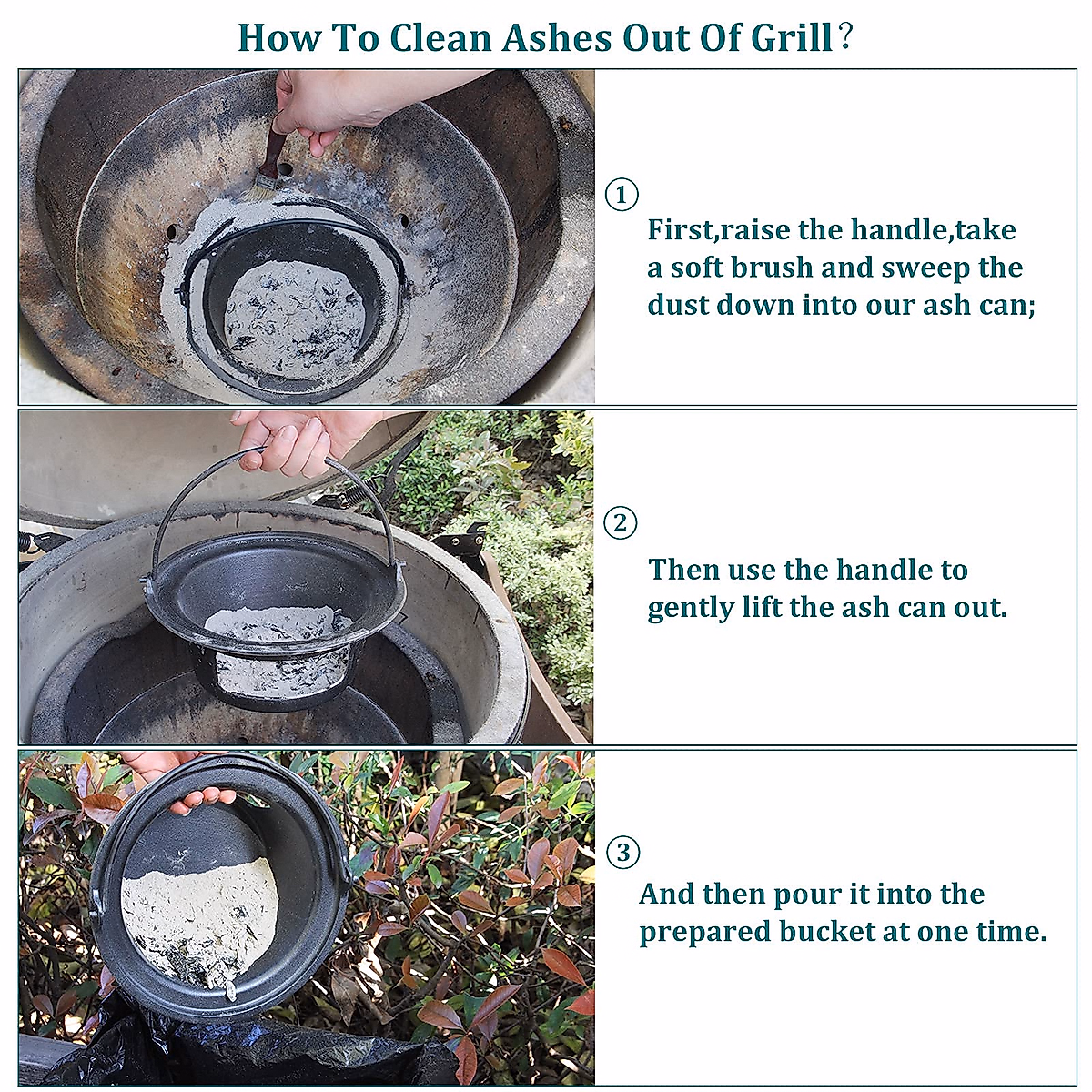 How To Clean Ashes Out Of Grill?

①

First,raise the handle,take a soft brush and sweep the dust down into our ash can;

②

Then use the handle to gently lift the ash can out.

③

And then pour it into the prepared bucket at one time.