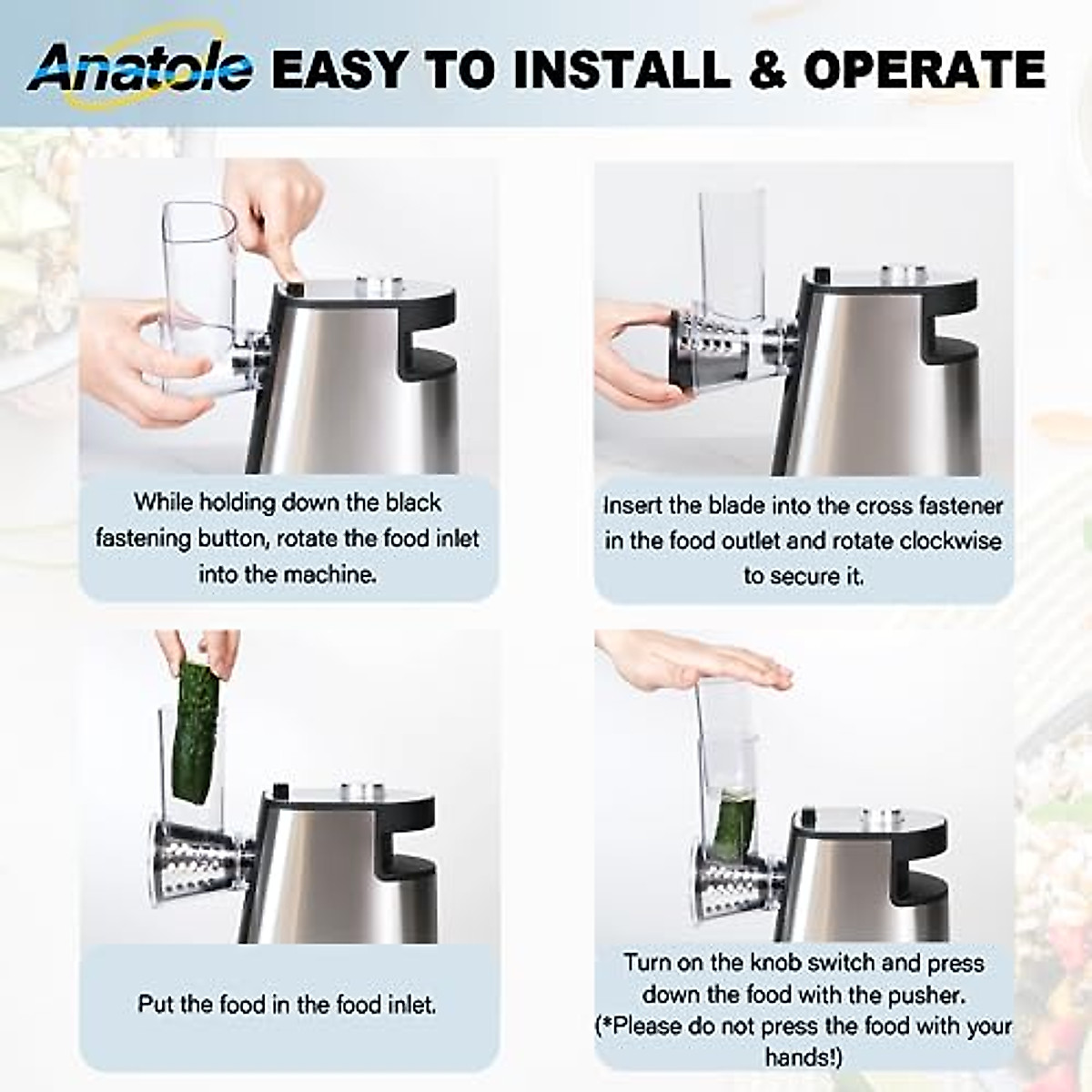 Anatole EASY TO INSTALL & OPERATE

While holding down the black fastening button, rotate the food inlet into the machine.

Insert the blade into the cross fastener in the food outlet and rotate clockwise to secure it.

Put the food in the food inlet.

Turn on the knob switch and press down the food with the pusher. (*Please do not press the food with your hands!)