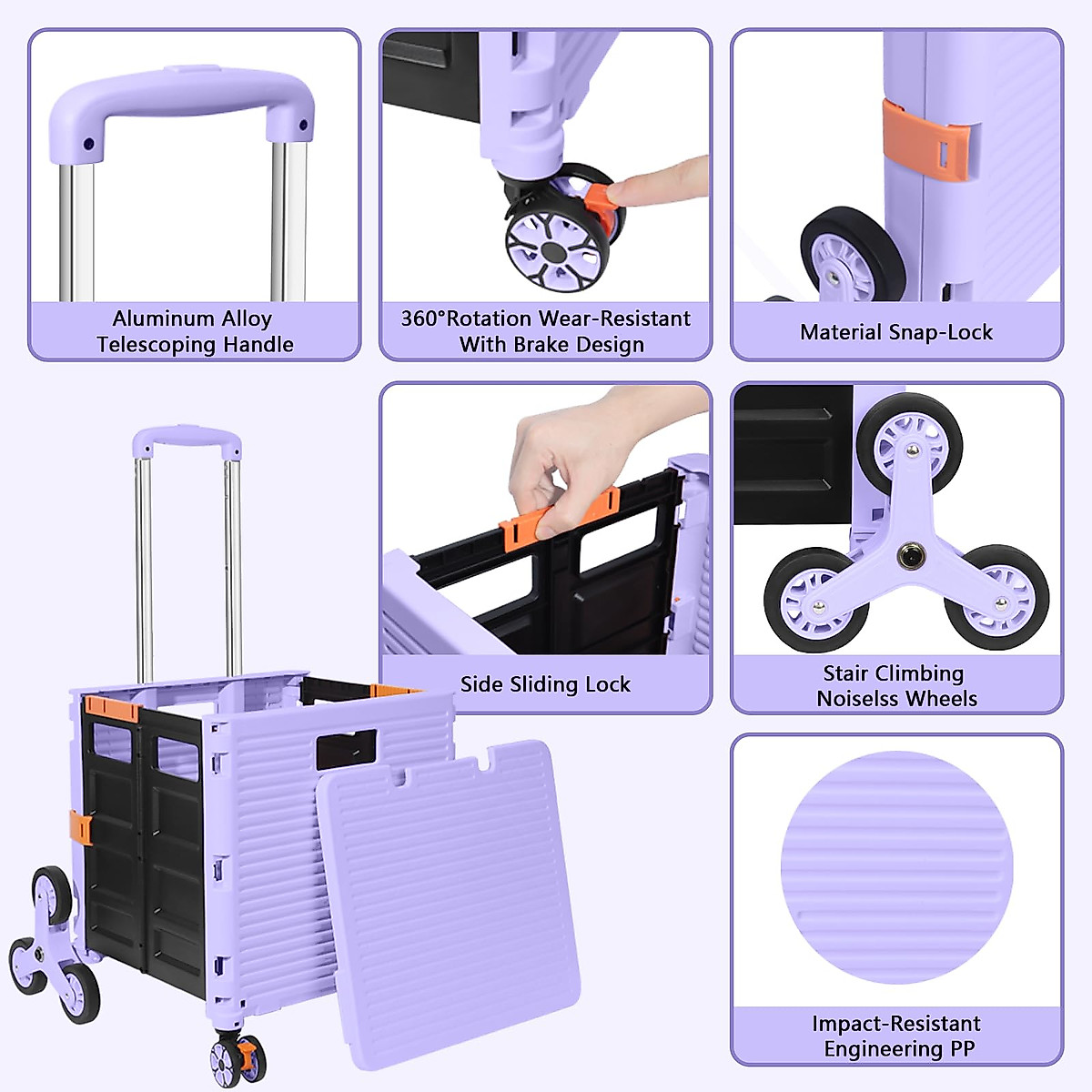 Aluminum Alloy Telescoping Handle

360°Rotation Wear-Resistant With Brake Design

Material Snap-Lock

Side Sliding Lock

Stair Climbing Noiselss Wheels

Impact-Resistant Engineering PP