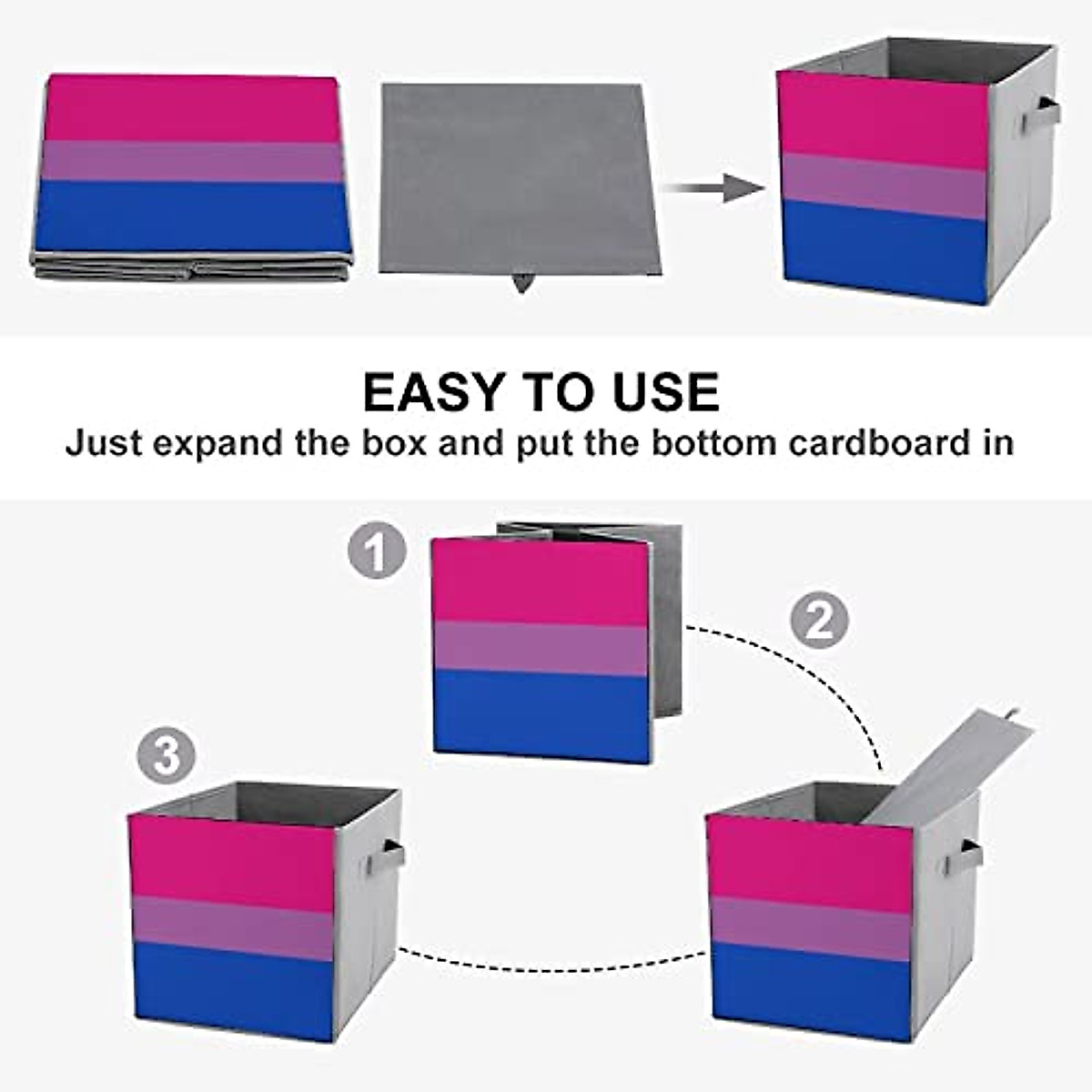 EASY TO USE
Just expand the box and put the bottom cardboard in

1

2

3