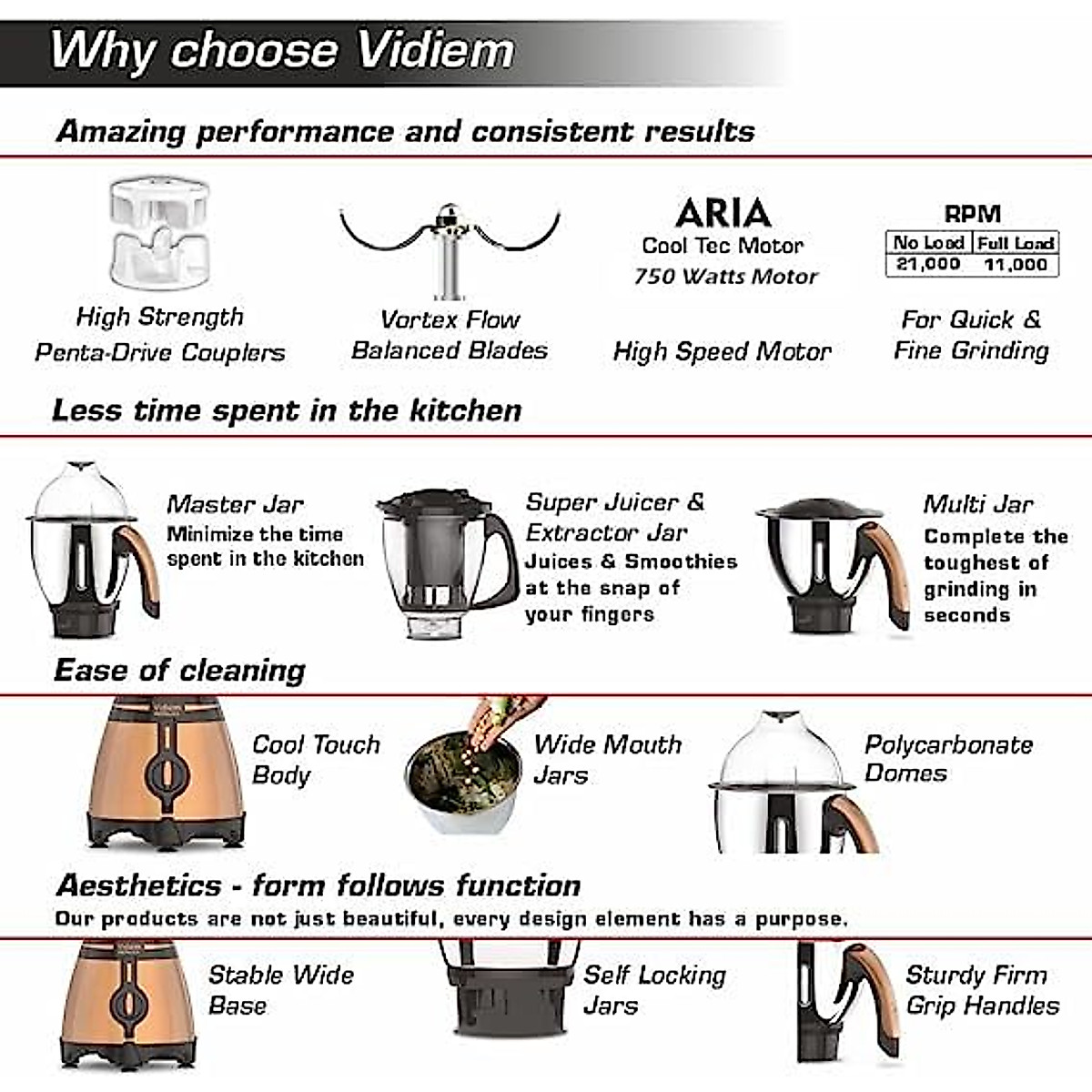 Why choose Vidiem

Amazing performance and consistent results

High Strength Penta-Drive Couplers

Vortex Flow Balanced Blades

ARIA
Cool Tec Motor
750 Watts Motor

High Speed Motor

RPM

| No Load | Full Load |
|---|---|
| 21,000 | 11,000 |

For Quick & Fine Grinding

Less time spent in the kitchen

Master Jar
Minimize the time spent in the kitchen

Super Juicer & Extractor Jar
Juices & Smoothies at the snap of your fingers

Multi Jar
Complete the toughest of grinding in seconds

Ease of cleaning

Cool Touch Body

Wide Mouth Jars

Polycarbonate Domes

Aesthetics - form follows function
Our products are not just beautiful, every design element has a purpose.

Stable Wide Base

Self Locking Jars

Sturdy Firm Grip Handles