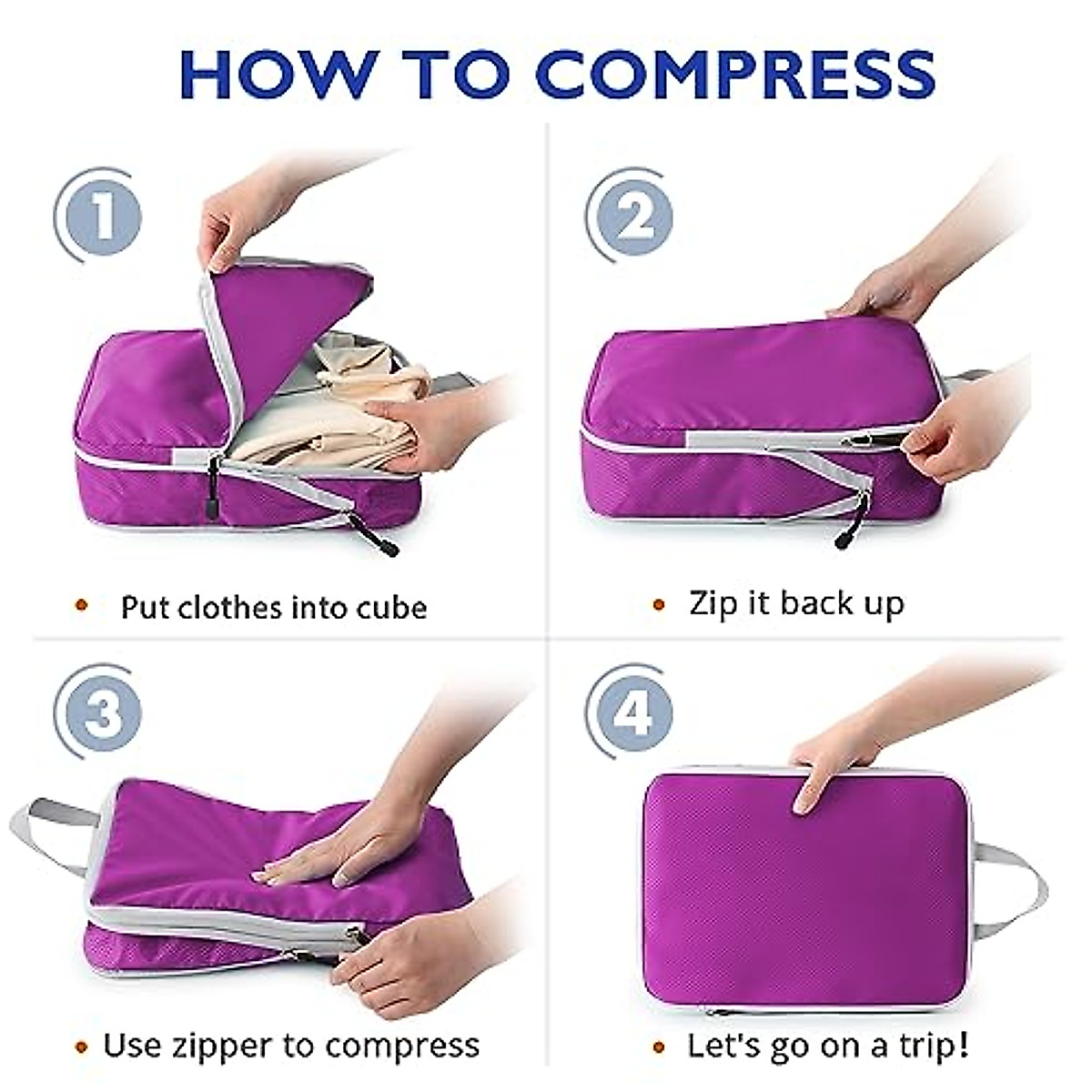 HOW TO COMPRESS

1

• Put clothes into cube

2

• Zip it back up

3

• Use zipper to compress

4

• Let's go on a trip!