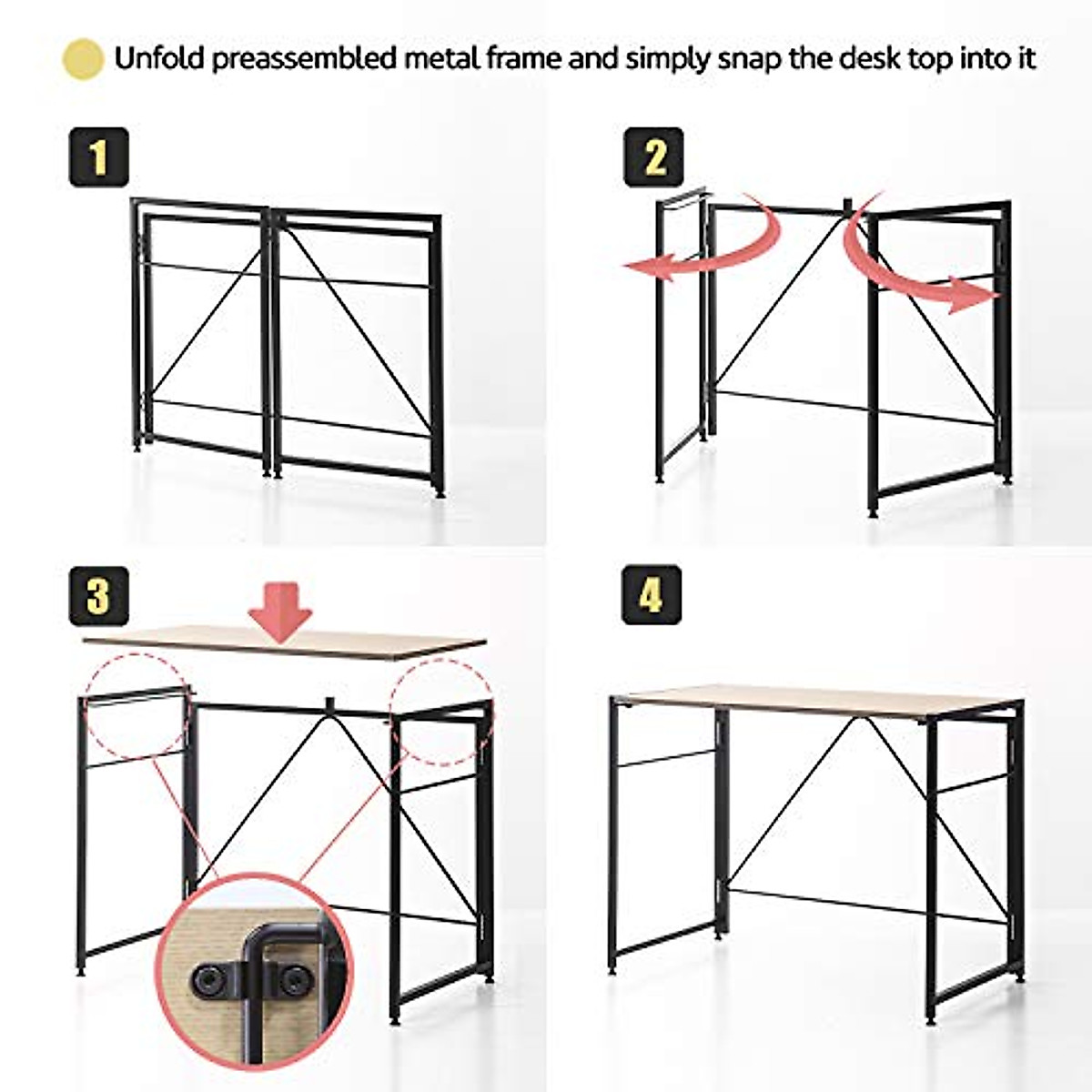 Unfold preassembled metal frame and simply snap the desk top into it

1

2

3

4