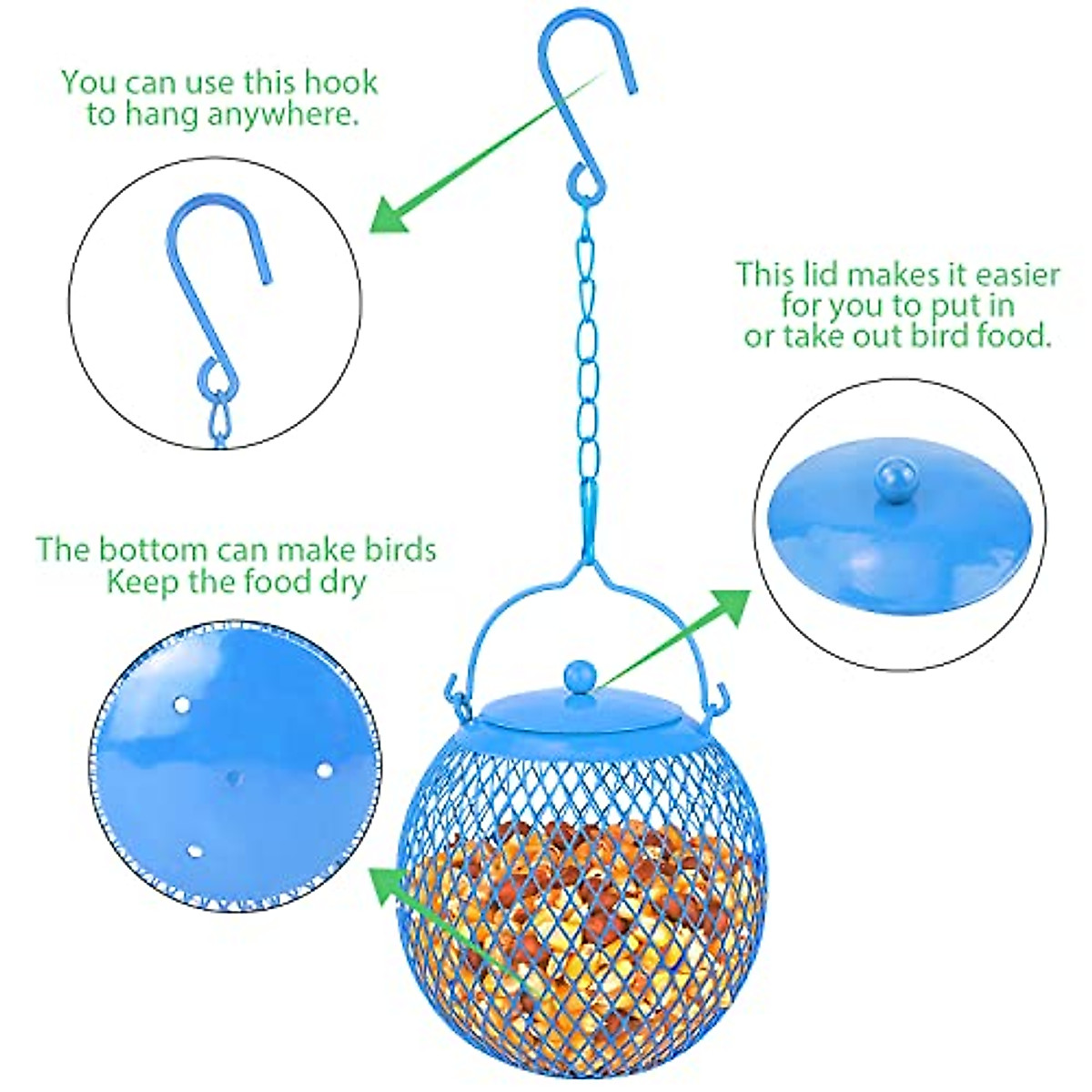 You can use this hook to hang anywhere.

This lid makes it easier for you to put in or take out bird food.

The bottom can make birds Keep the food dry