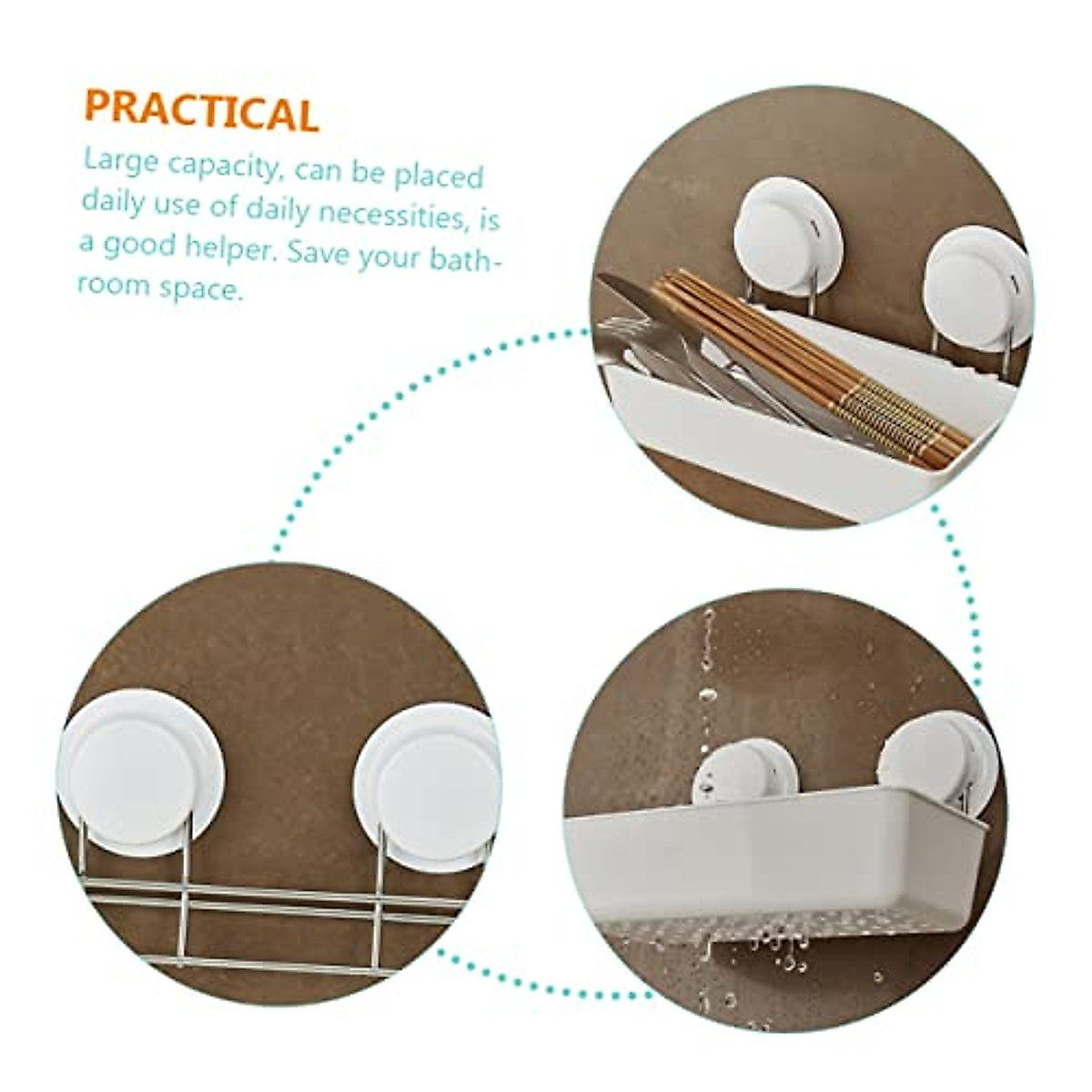 PRACTICAL

Large capacity, can be placed daily use of daily necessities, is a good helper. Save your bathroom space.