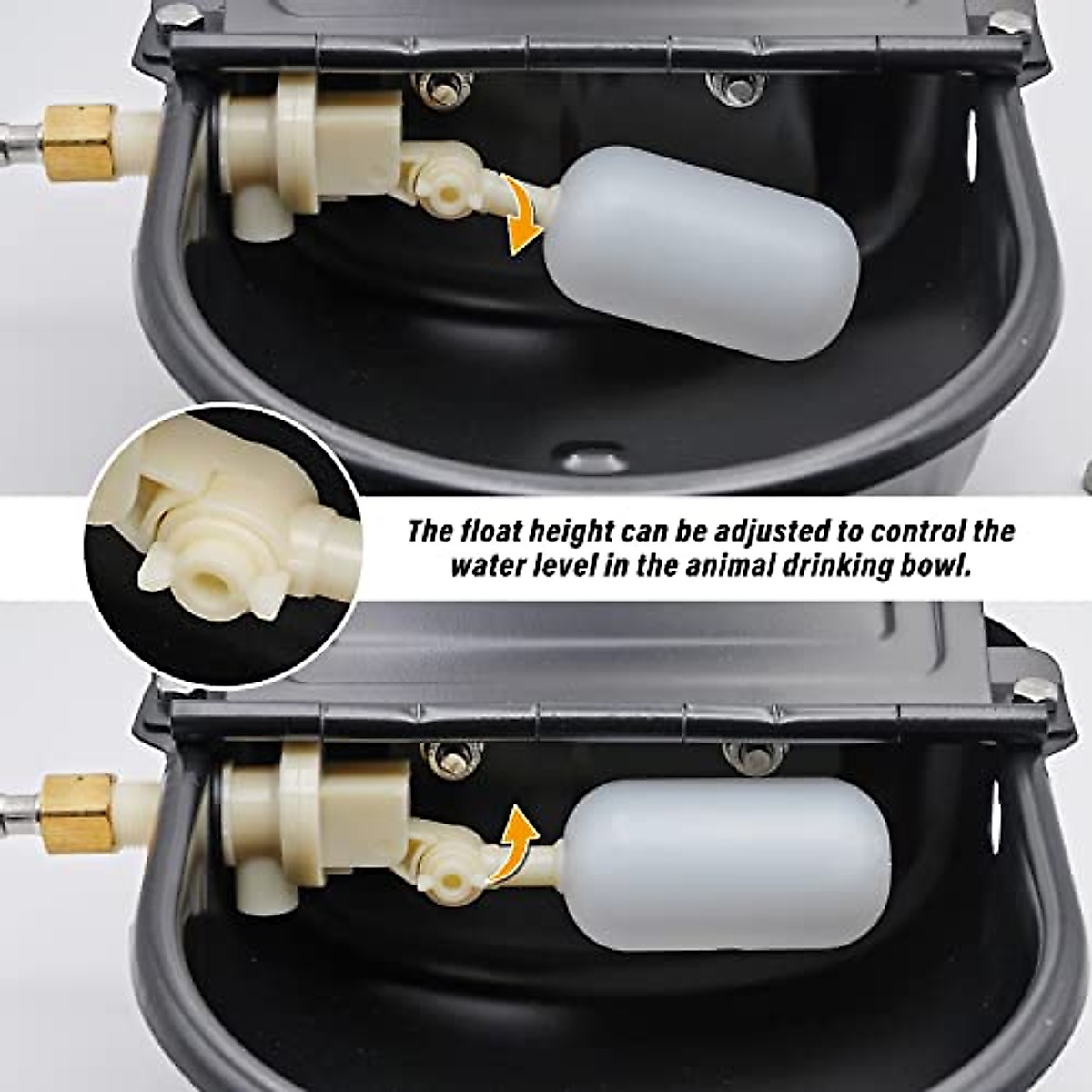 The float height can be adjusted to control the water level in the animal drinking bowl.