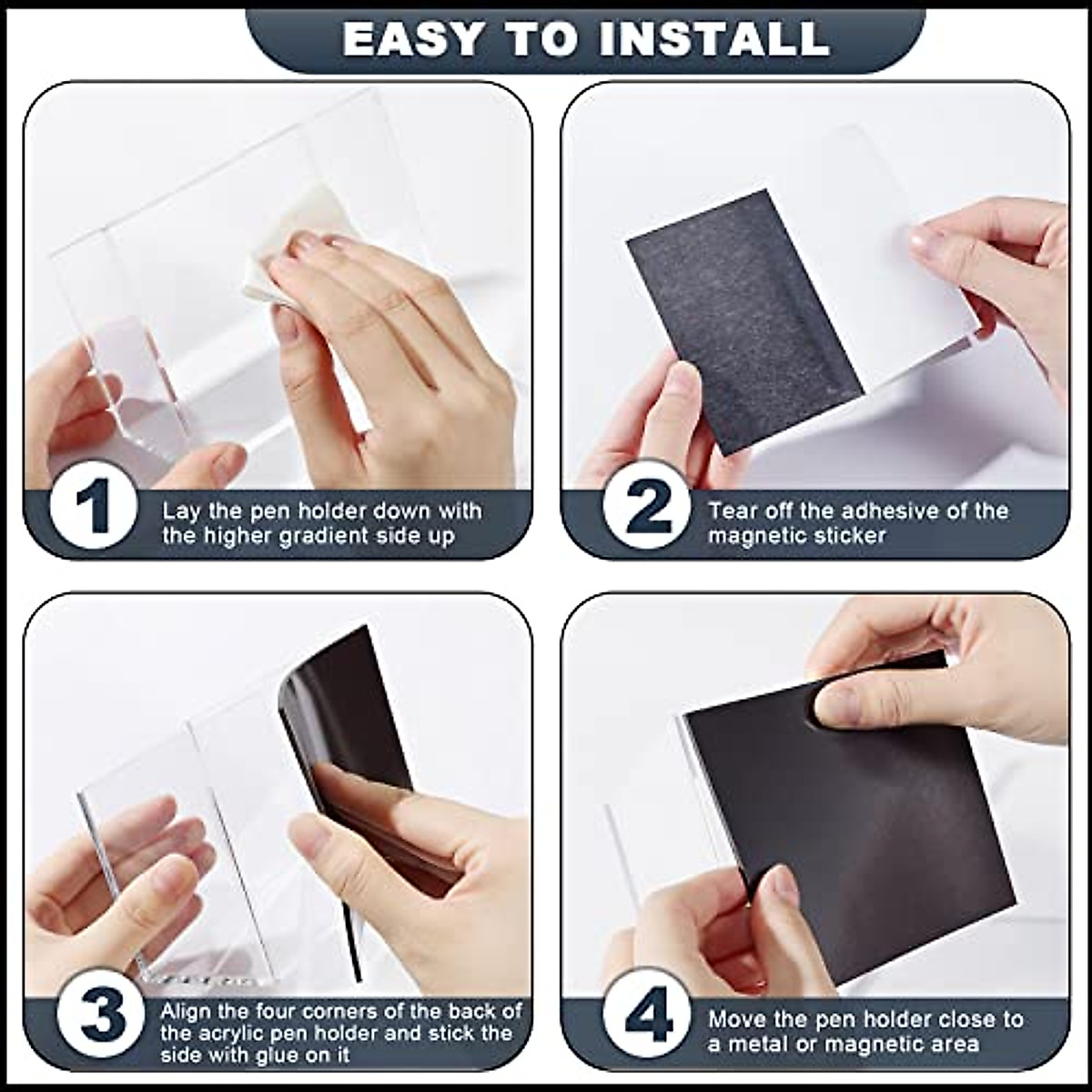 EASY TO INSTALL

1 Lay the pen holder down with the higher gradient side up

2 Tear off the adhesive of the magnetic sticker

3 Align the four corners of the back of the acrylic pen holder and stick the side with glue on it

4 Move the pen holder close to a metal or magnetic area