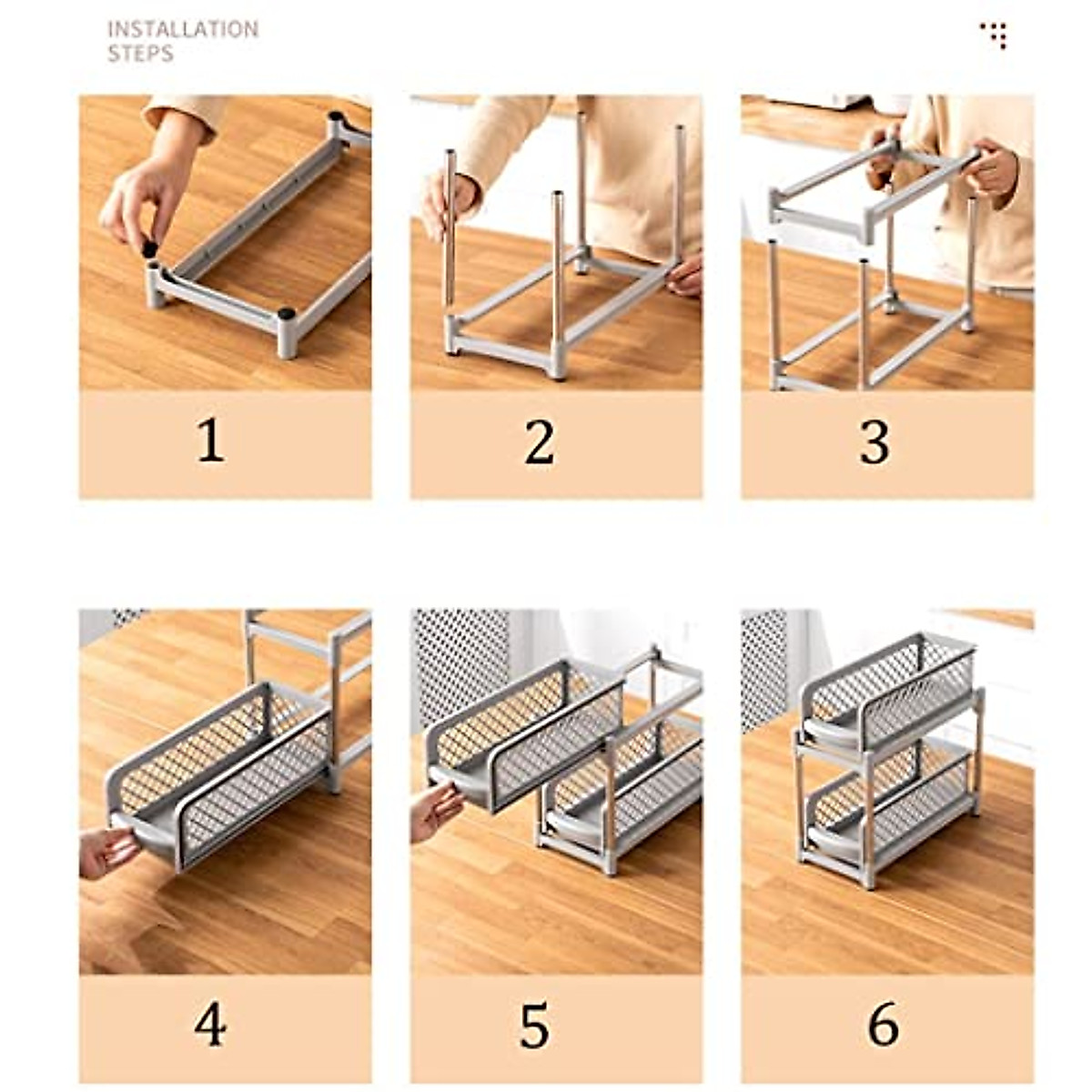 INSTALLATION STEPS

1

2

3

4

5

6