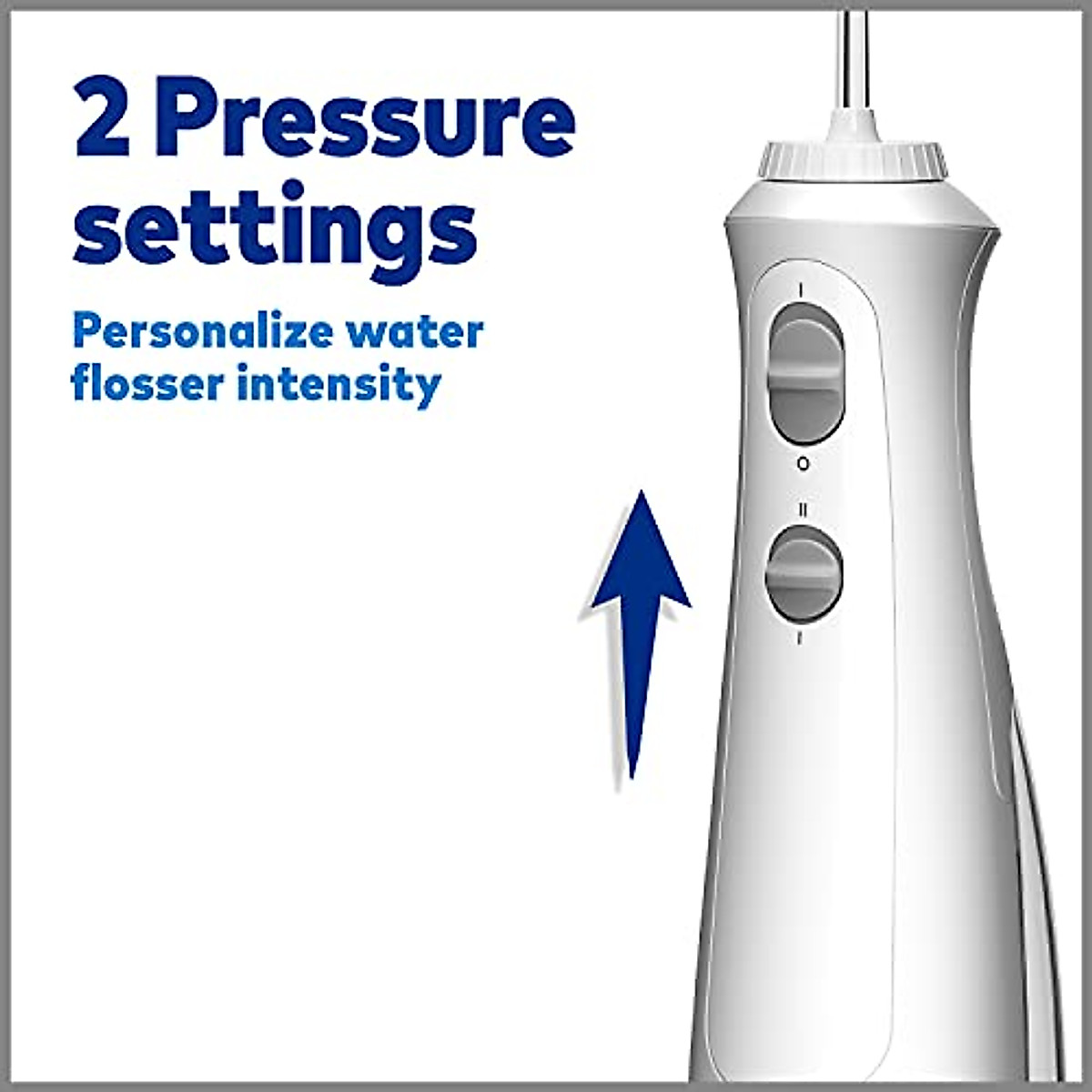 2 Pressure settings

Personalize water flosser intensity

I

O

II

I