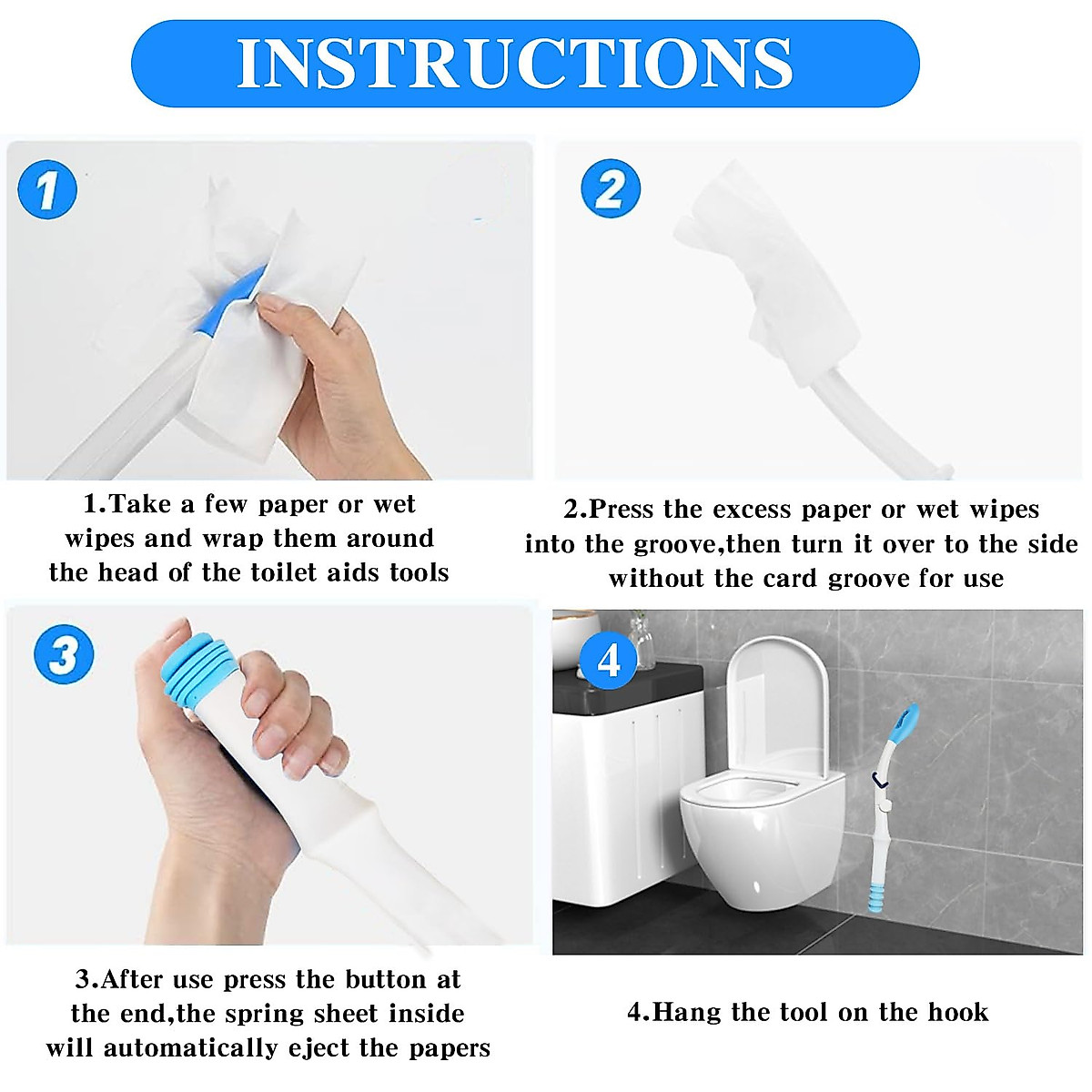 INSTRUCTIONS

1

1.Take a few paper or wet wipes and wrap them around the head of the toilet aids tools

2

2.Press the excess paper or wet wipes into the groove,then turn it over to the side without the card groove for use

3

3.After use press the button at the end,the spring sheet inside will automatically eject the papers

4

4.Hang the tool on the hook