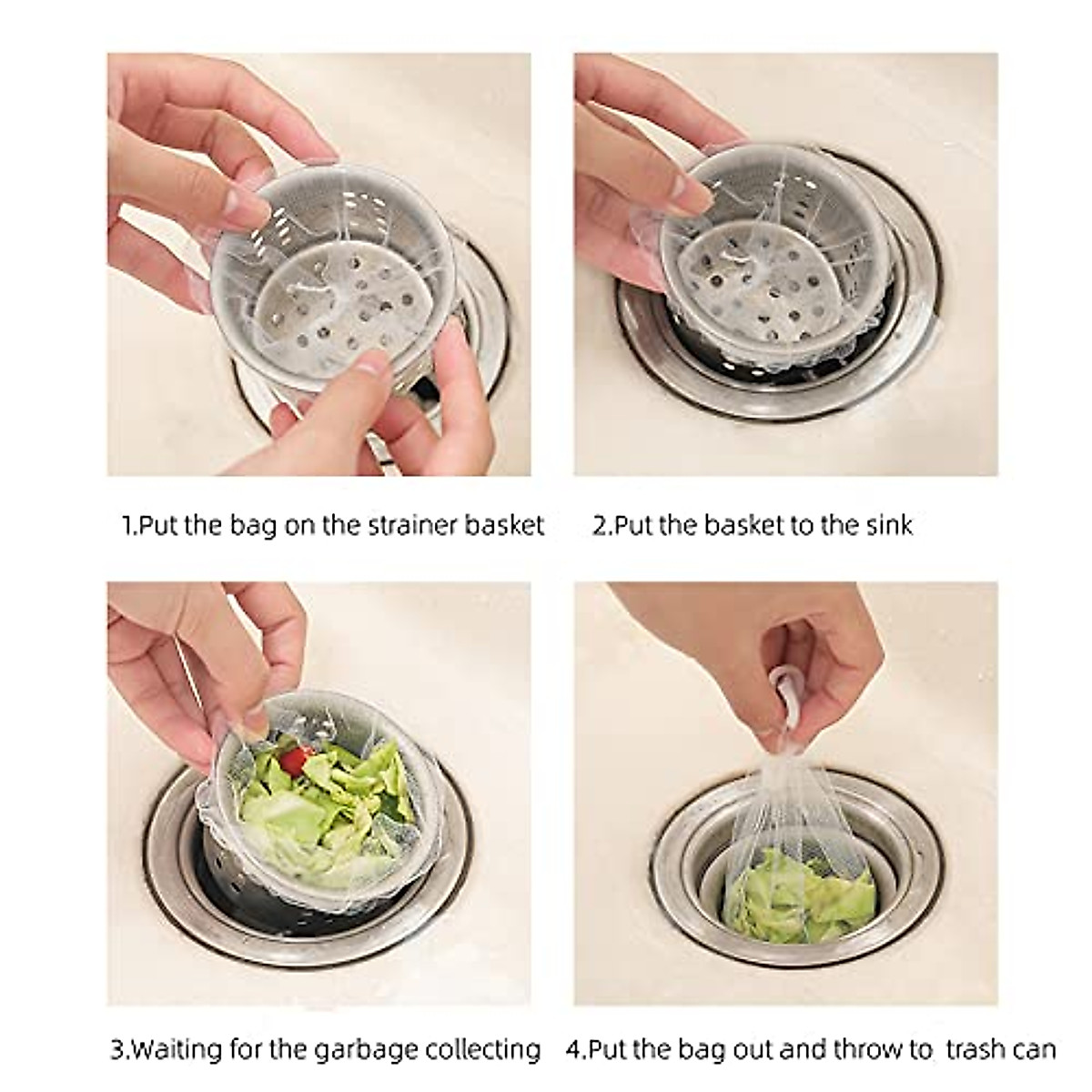 1.Put the bag on the strainer basket

2.Put the basket to the sink

3.Waiting for the garbage collecting

4.Put the bag out and throw to trash can