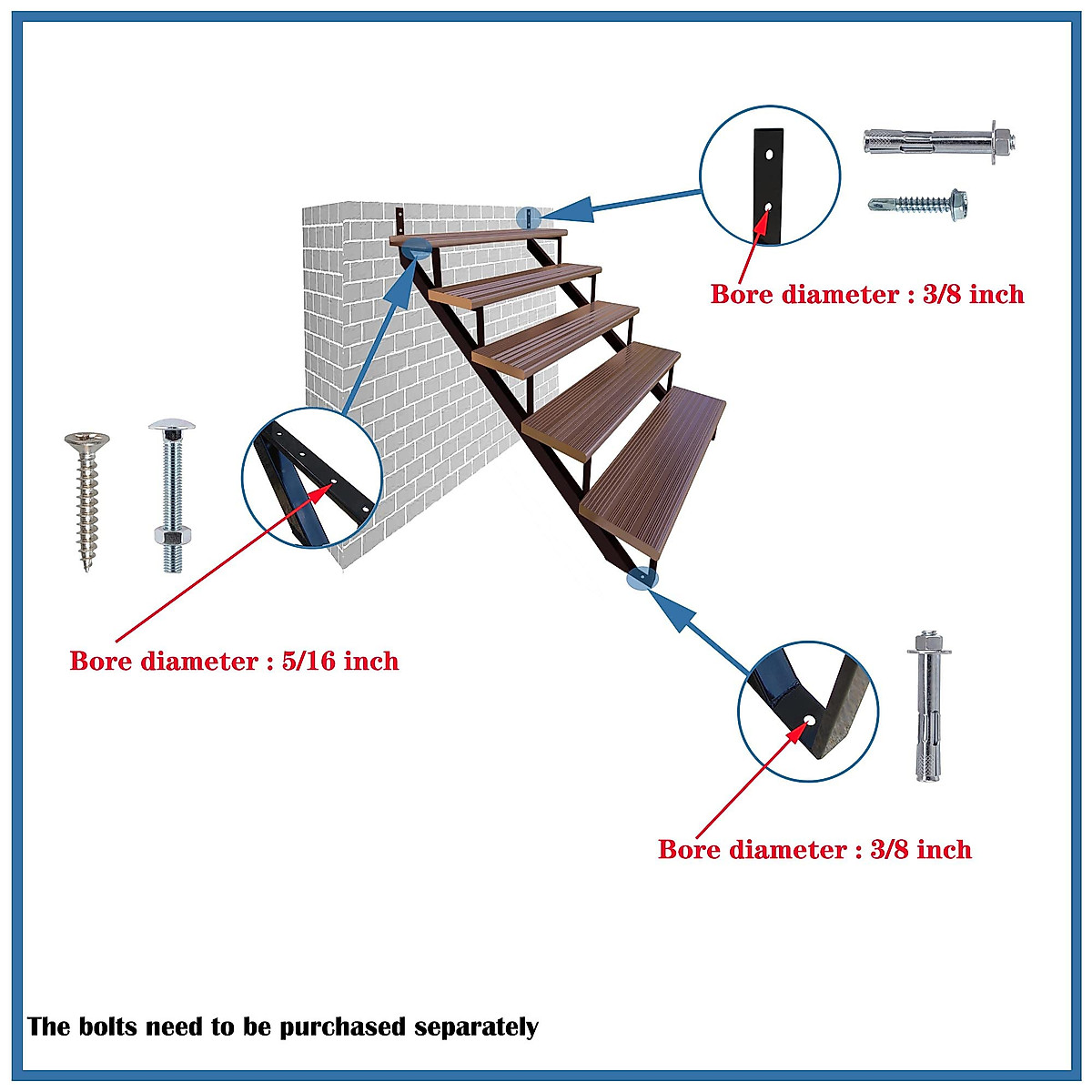 Bore diameter : 3/8 inch

Bore diameter : 5/16 inch

Bore diameter : 3/8 inch

The bolts need to be purchased separately