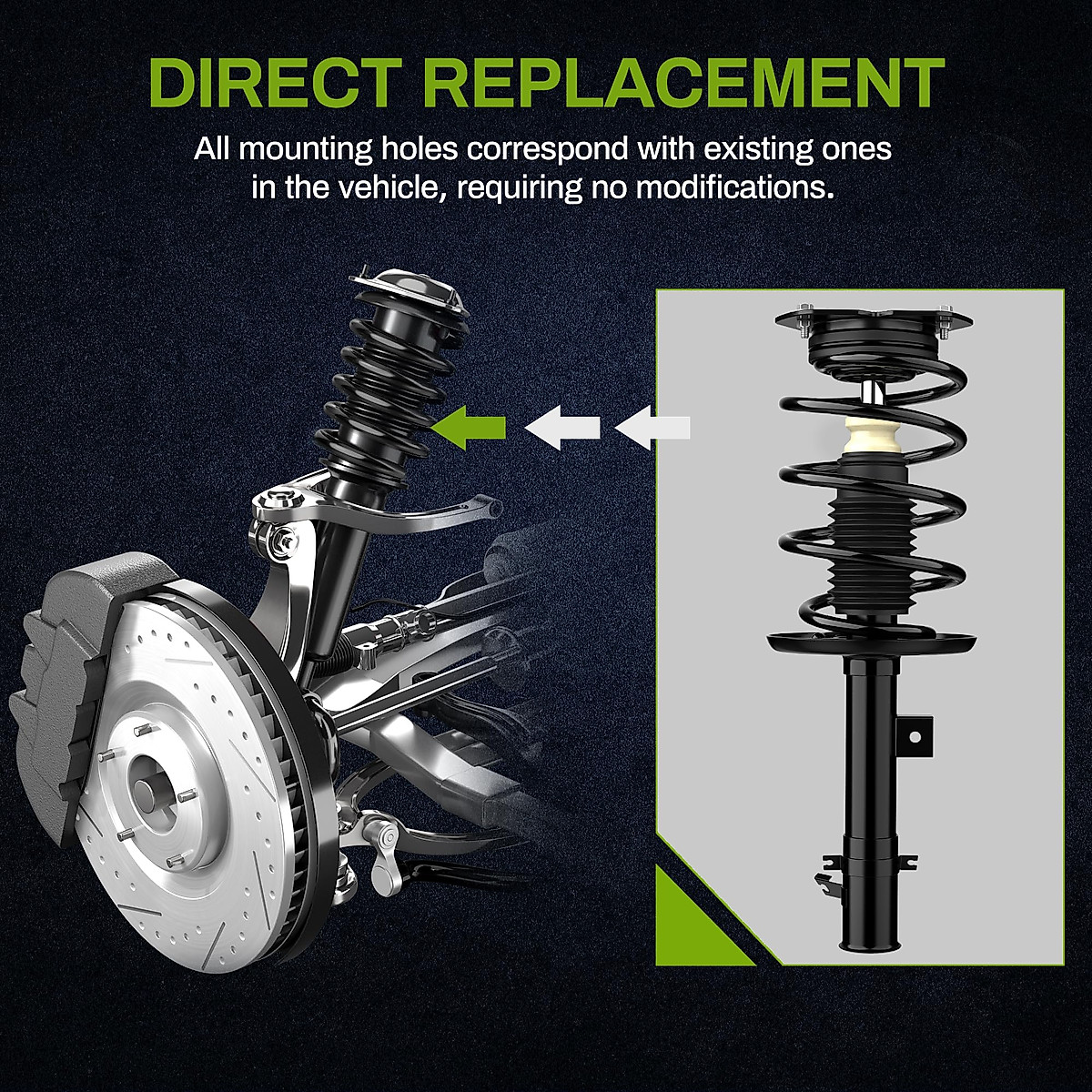 DIRECT REPLACEMENT

All mounting holes correspond with existing ones in the vehicle, requiring no modifications.