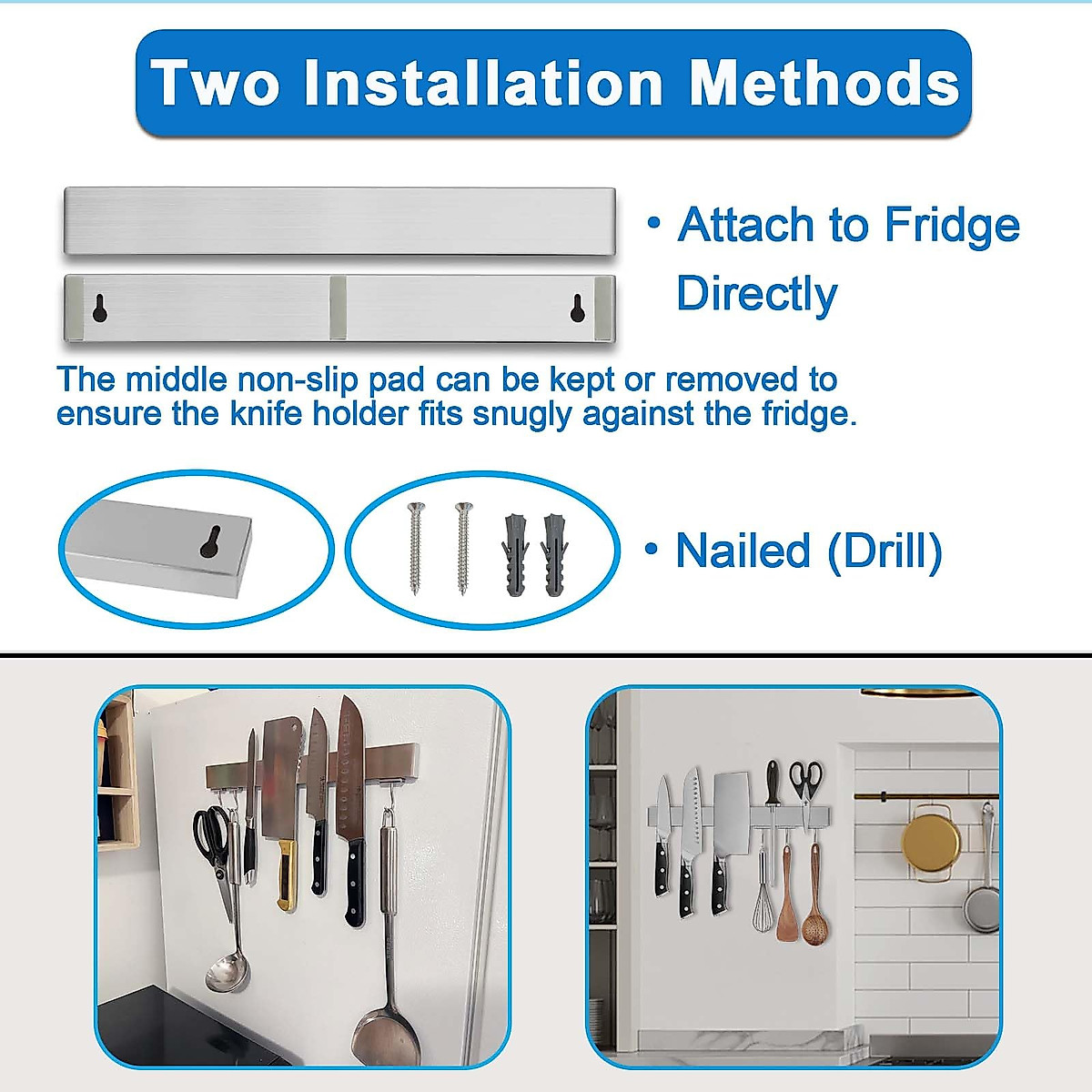 Two Installation Methods

• Attach to Fridge Directly

The middle non-slip pad can be kept or removed to ensure the knife holder fits snugly against the fridge.

• Nailed (Drill)