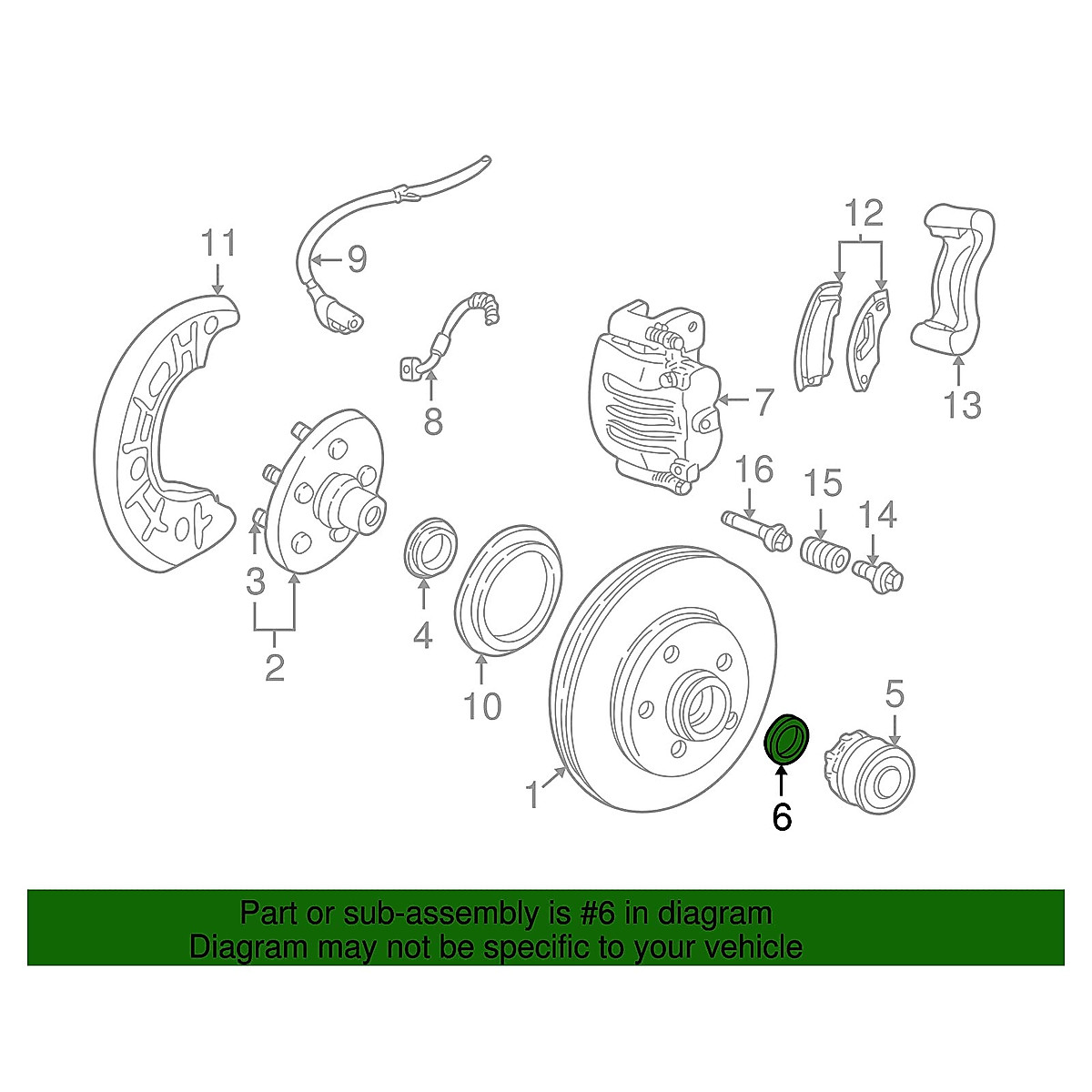 11
9
12
8
7
13
16
15
14
3
2
4
10
5
1
6

Part or sub-assembly is #6 in diagram
Diagram may not be specific to your vehicle