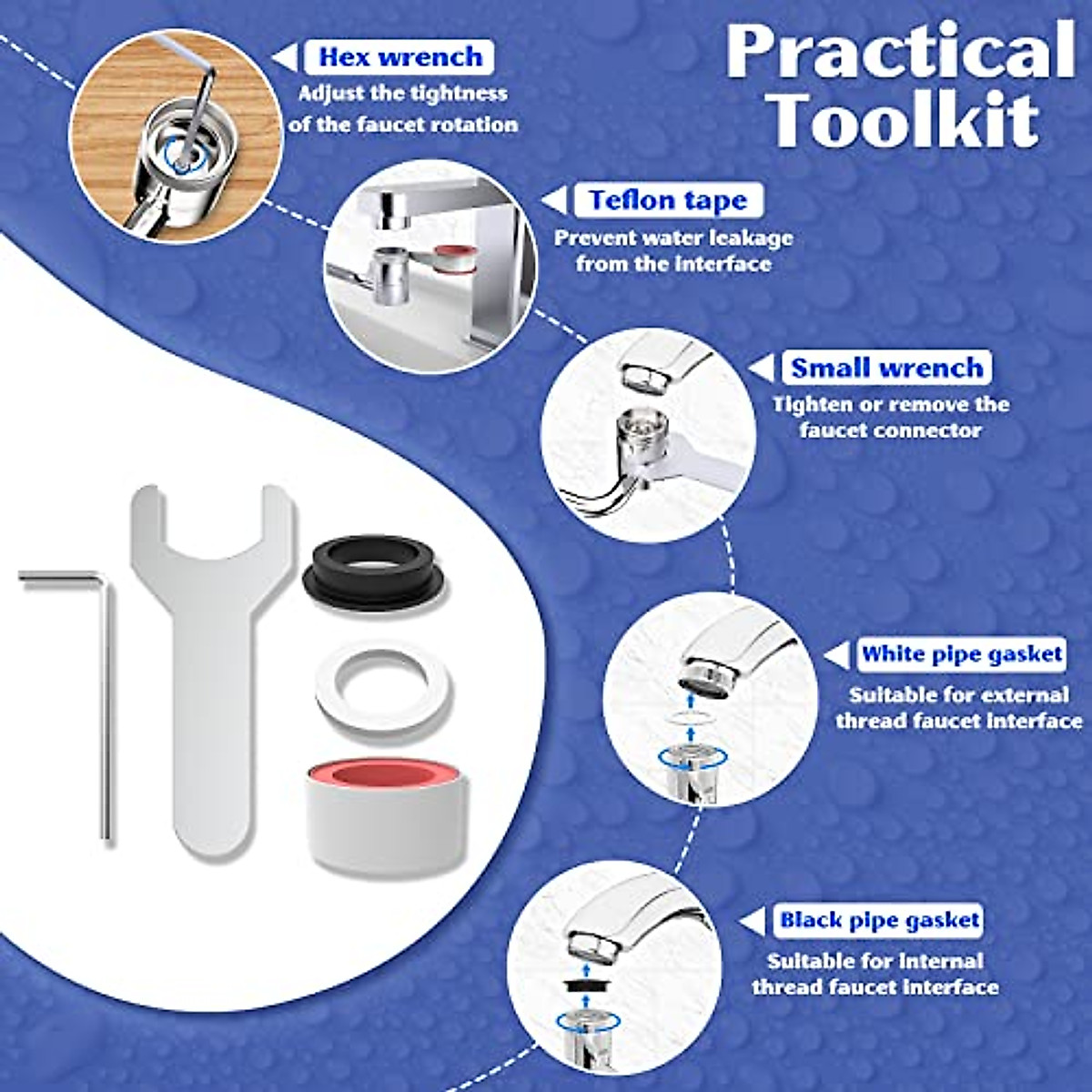 Practical Toolkit

Hex wrench
Adjust the tightness of the faucet rotation

Teflon tape
Prevent water leakage from the interface

Small wrench
Tighten or remove the faucet connector

White pipe gasket
Suitable for external thread faucet interface

Black pipe gasket
Suitable for internal thread faucet interface