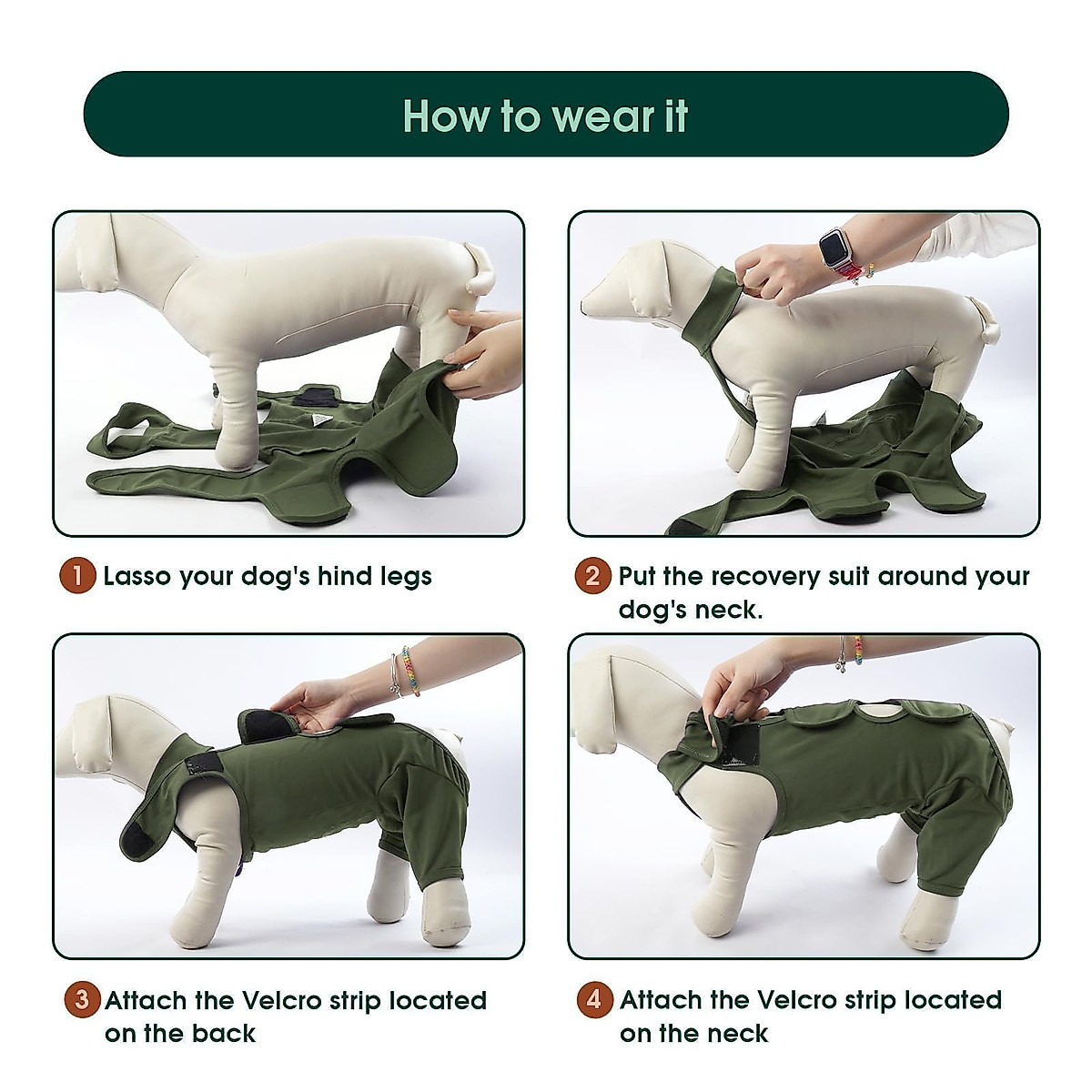 How to wear it

1 Lasso your dog's hind legs

2 Put the recovery suit around your dog's neck.

3 Attach the Velcro strip located on the back

4 Attach the Velcro strip located on the neck