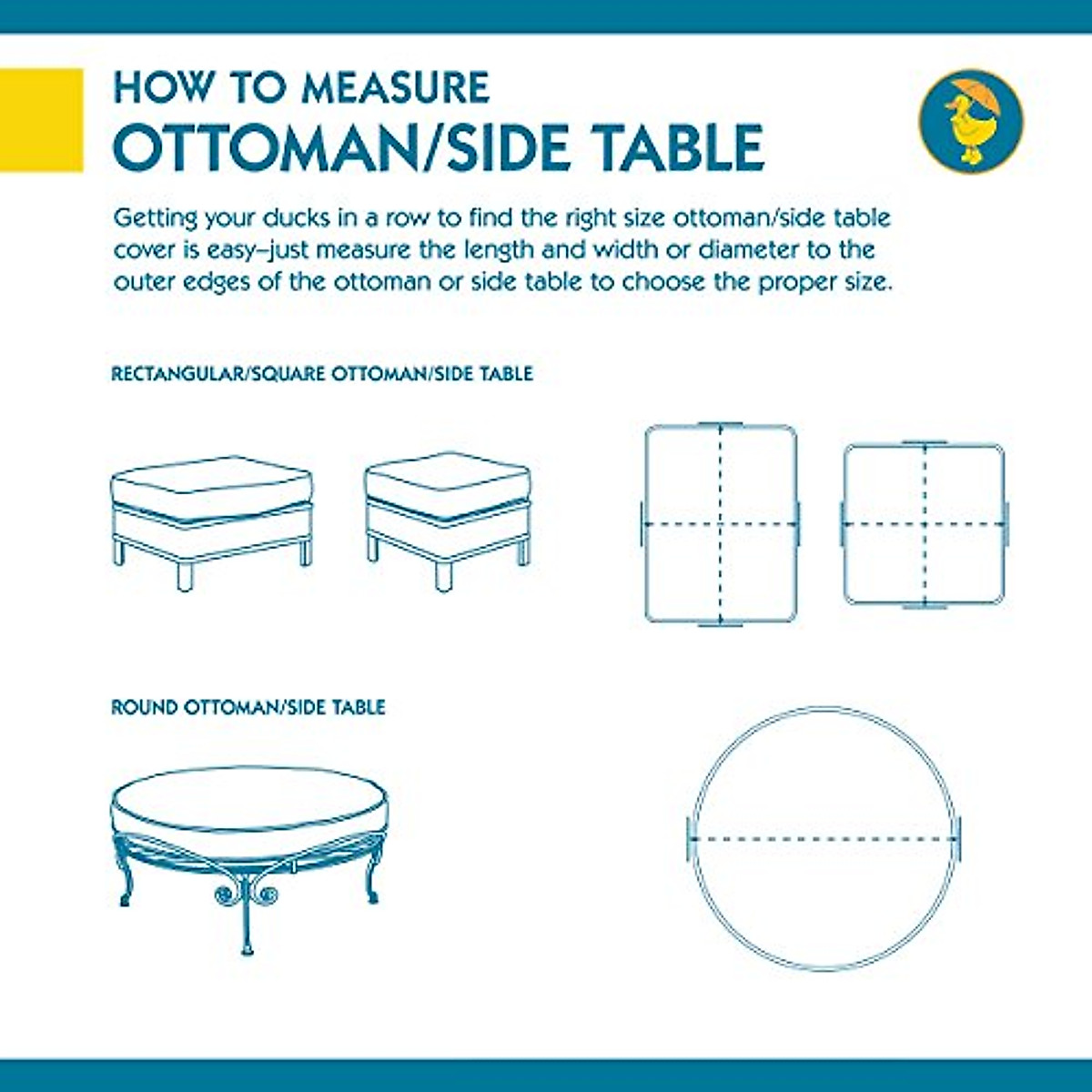 HOW TO MEASURE
OTTOMAN/SIDE TABLE

Getting your ducks in a row to find the right size ottoman/side table cover is easy–just measure the length and width or diameter to the outer edges of the ottoman or side table to choose the proper size.

RECTANGULAR/SQUARE OTTOMAN/SIDE TABLE

ROUND OTTOMAN/SIDE TABLE