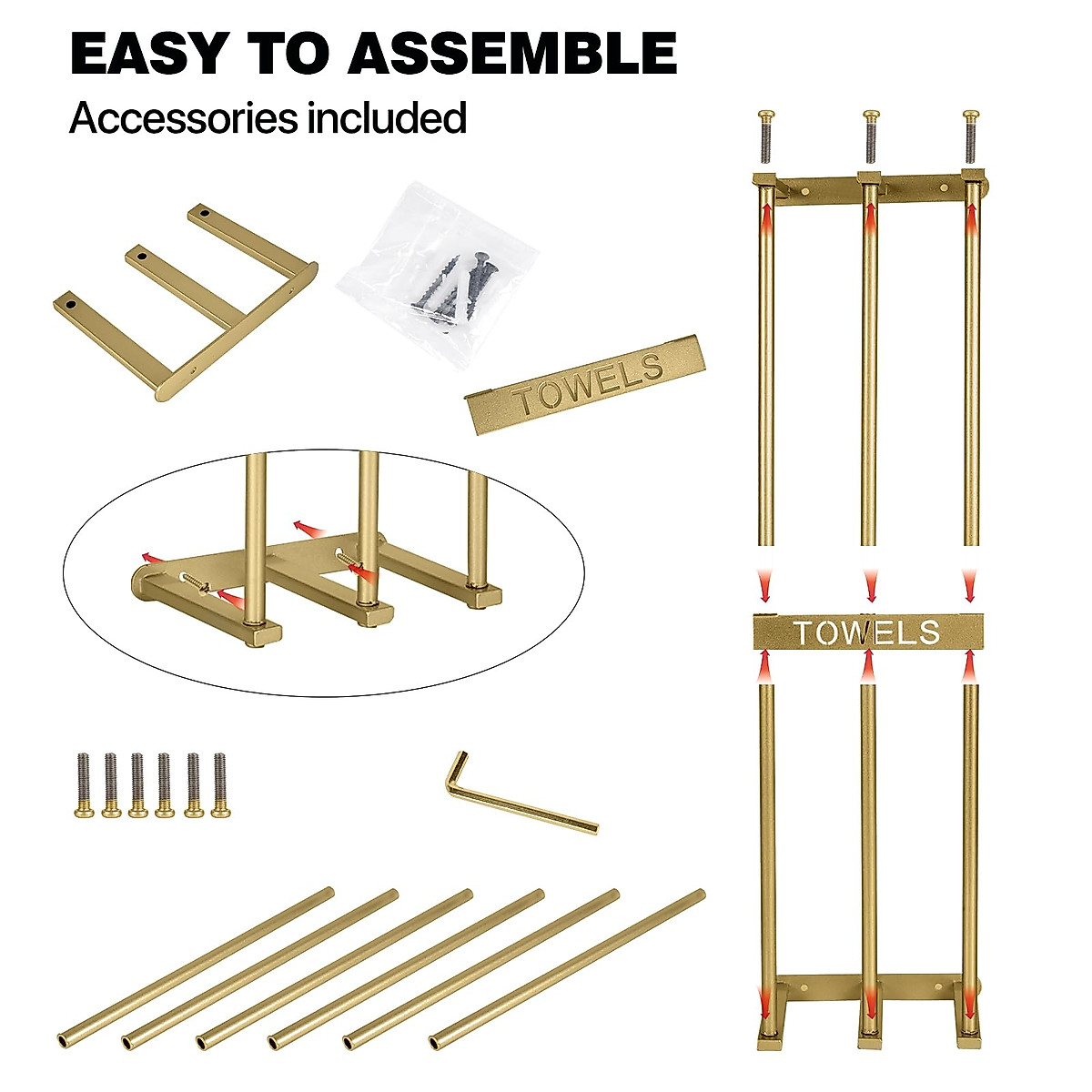 EASY TO ASSEMBLE
Accessories included

TOWELS

TOWELS