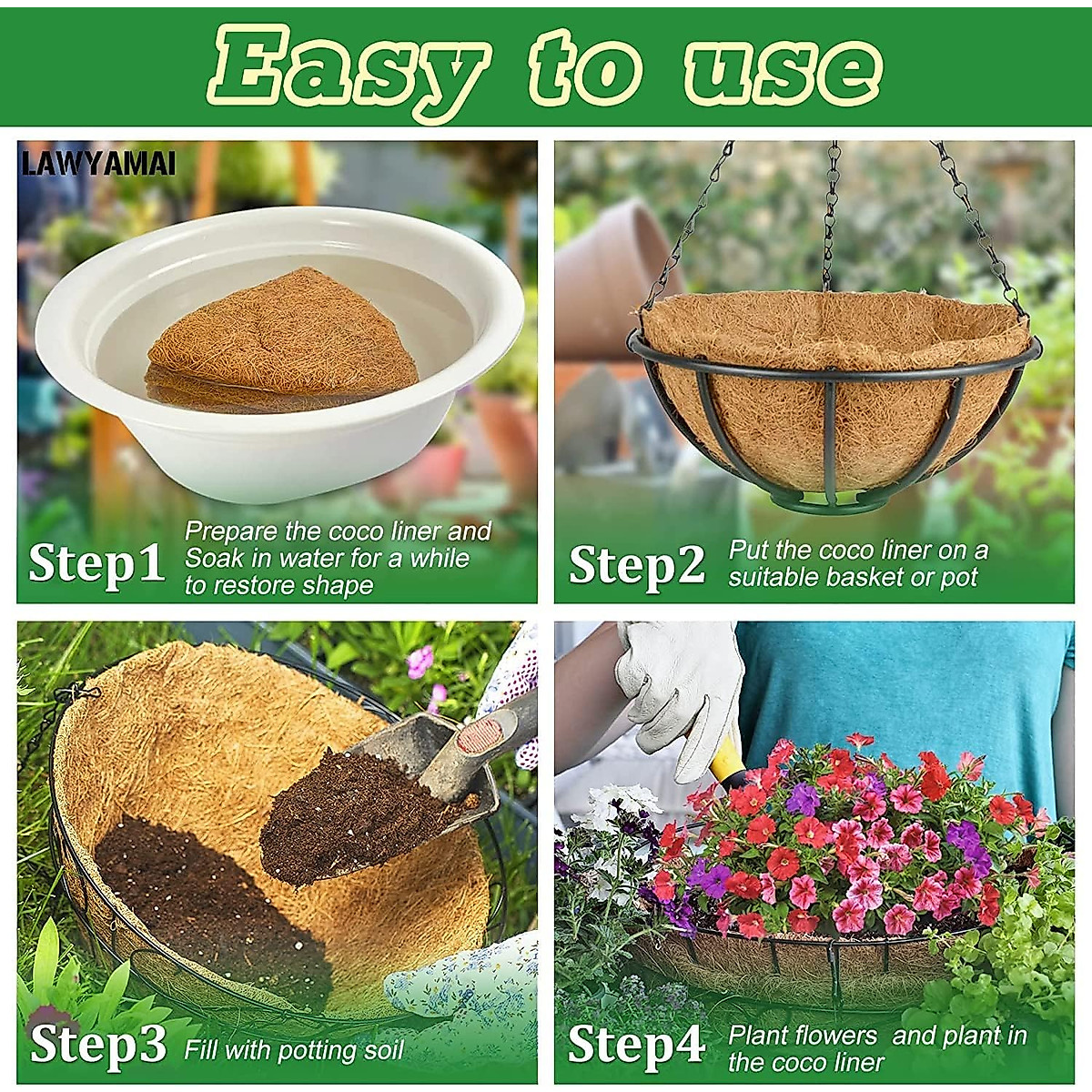 Easy to use

LAWYAMAI

Step1 Prepare the coco liner and Soak in water for a while to restore shape

Step2 Put the coco liner on a suitable basket or pot

Step3 Fill with potting soil

Step4 Plant flowers and plant in the coco liner