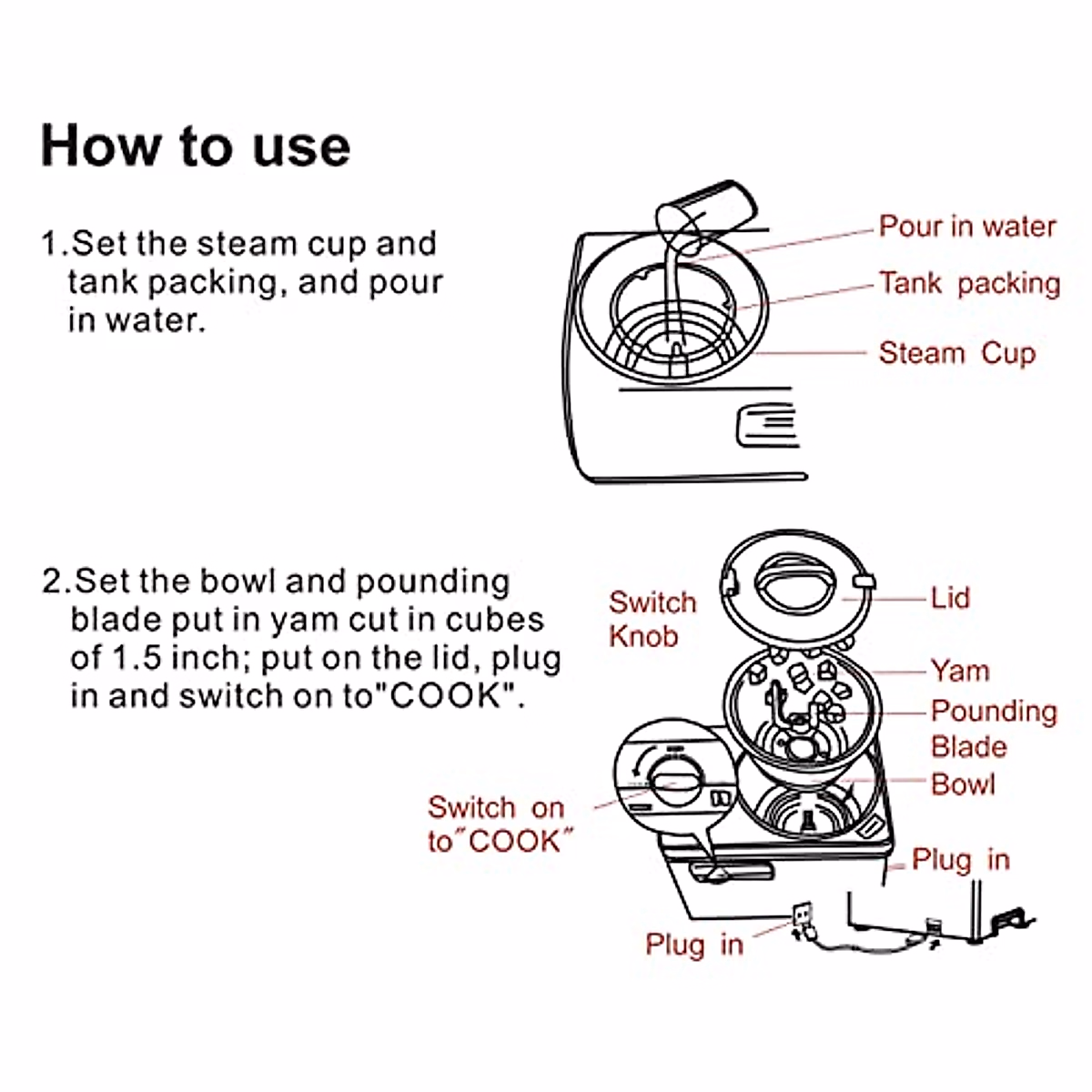 How to use

1.Set the steam cup and tank packing, and pour in water.

Pour in water
Tank packing
Steam Cup

2.Set the bowl and pounding blade put in yam cut in cubes of 1.5 inch; put on the lid, plug in and switch on to"COOK".

Switch Knob
Lid
Yam
Pounding Blade
Bowl
Switch on to"COOK"
Plug in
Plug in