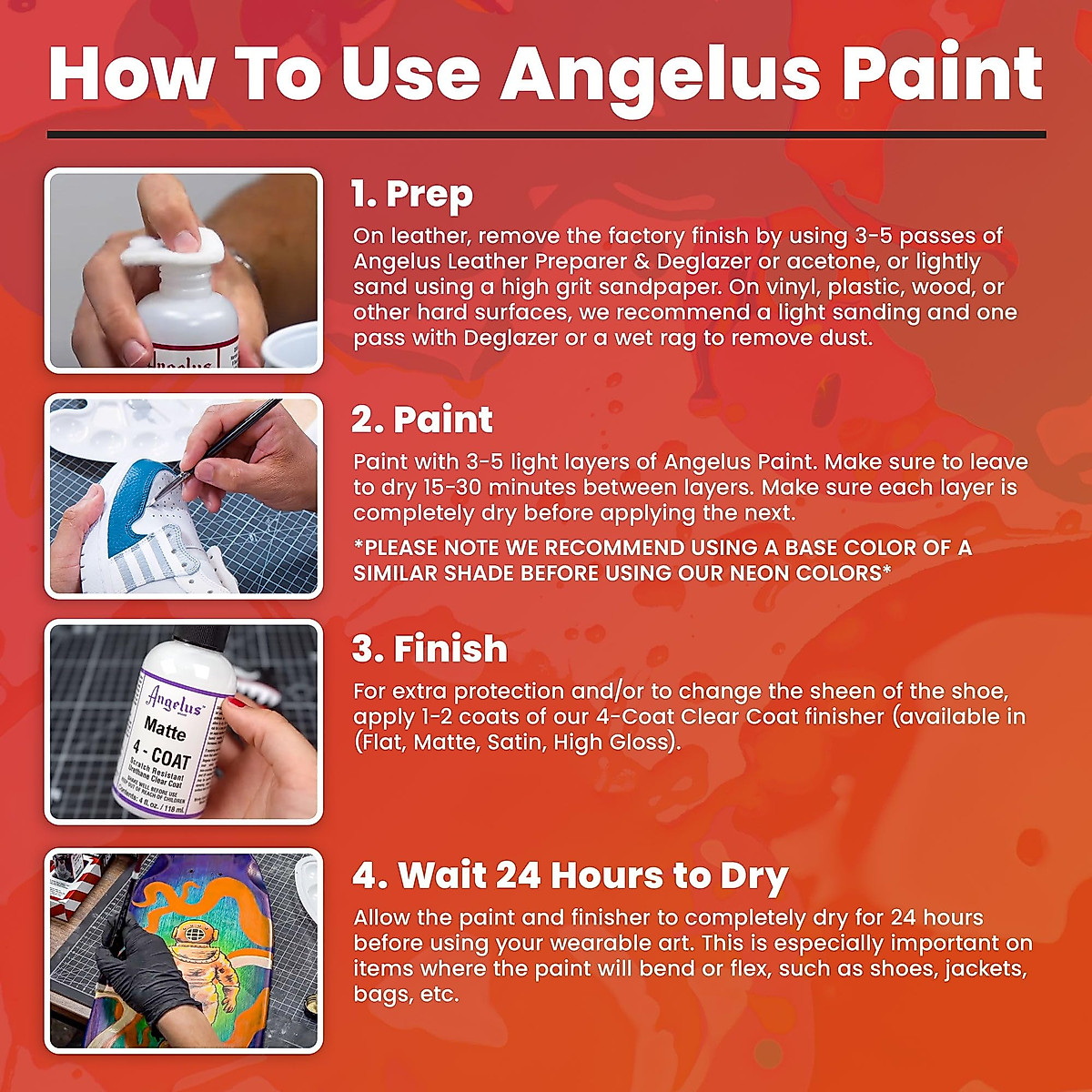 How To Use Angelus Paint

Angelus

1. Prep

On leather, remove the factory finish by using 3-5 passes of Angelus Leather Preparer & Deglazer or acetone, or lightly sand using a high grit sandpaper. On vinyl, plastic, wood, or other hard surfaces, we recommend a light sanding and one pass with Deglazer or a wet rag to remove dust.

2. Paint

Paint with 3-5 light layers of Angelus Paint. Make sure to leave to dry 15-30 minutes between layers. Make sure each layer is completely dry before applying the next.

*PLEASE NOTE WE RECOMMEND USING A BASE COLOR OF A SIMILAR SHADE BEFORE USING OUR NEON COLORS*

Angelus
Matte
4 - COAT
Scratch Resistant
Urethane Clear Coat
SHAKE WELL BEFORE USE
KEEP OUT OF REACH OF CHILDREN
Contents: 4 fl. oz. / 118 mL

3. Finish

For extra protection and/or to change the sheen of the shoe, apply 1-2 coats of our 4-Coat Clear Coat finisher (available in (Flat, Matte, Satin, High Gloss).

4. Wait 24 Hours to Dry

Allow the paint and finisher to completely dry for 24 hours before using your wearable art. This is especially important on items where the paint will bend or flex, such as shoes, jackets, bags, etc.