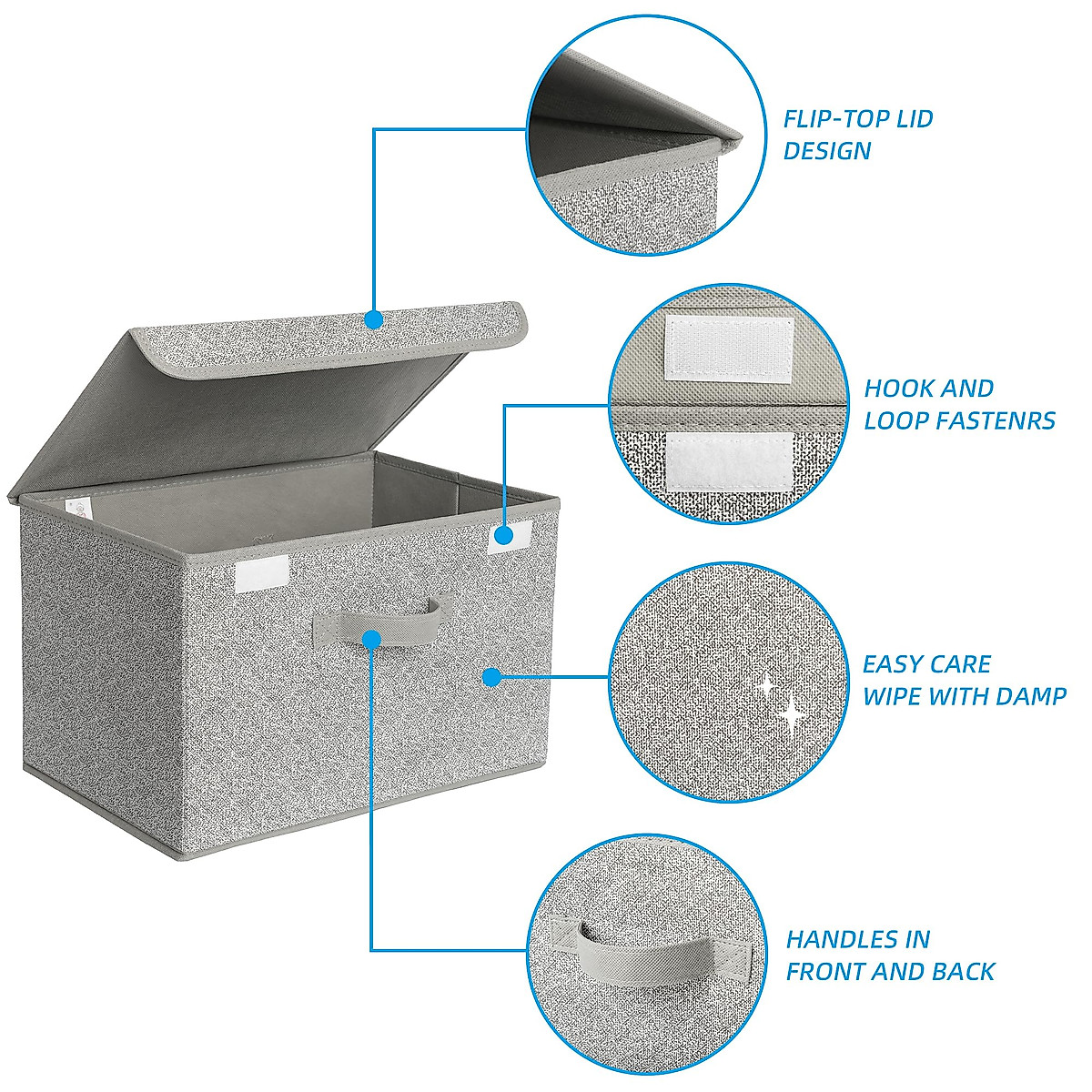 FLIP-TOP LID DESIGN

HOOK AND LOOP FASTENRS

EASY CARE WIPE WITH DAMP

HANDLES IN FRONT AND BACK